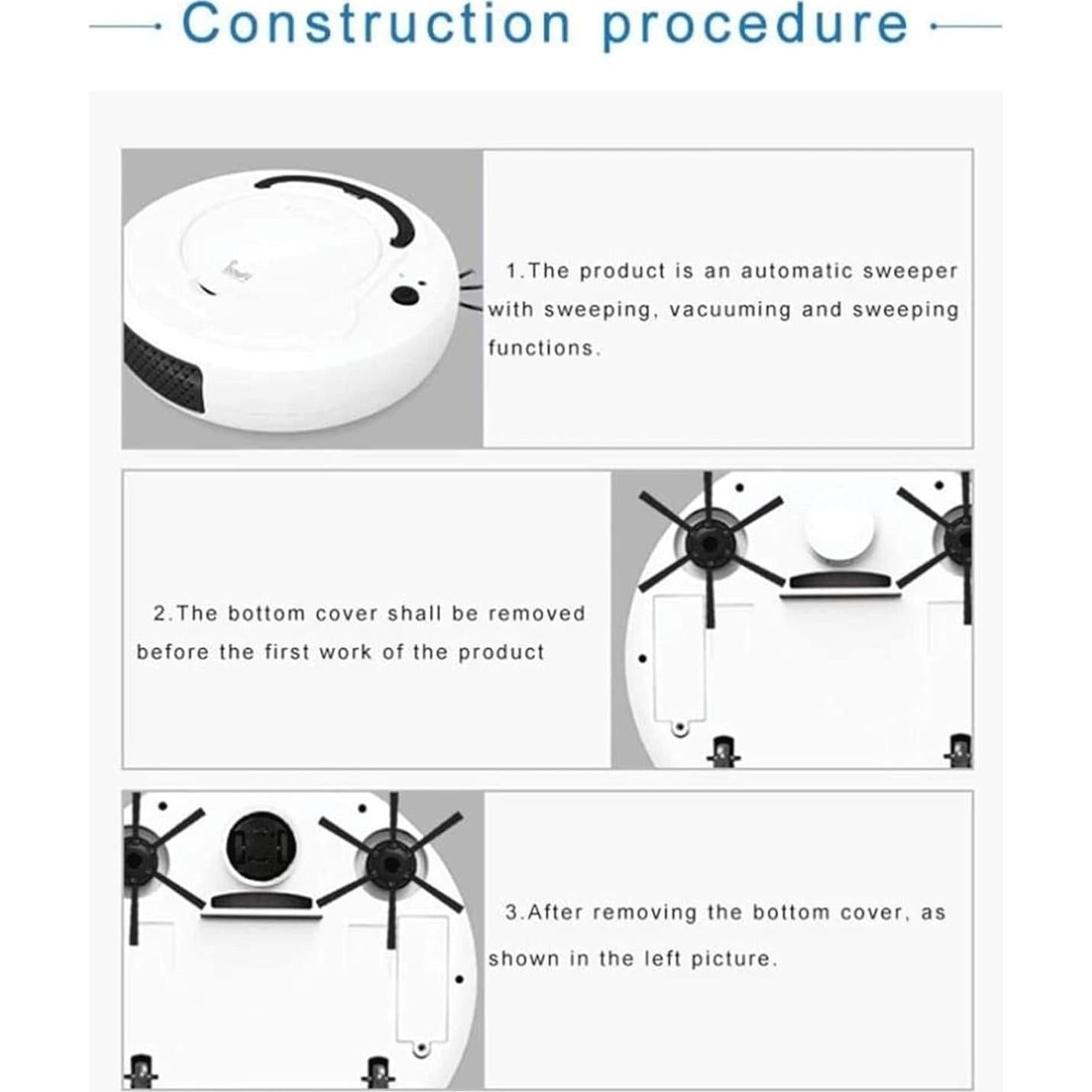 Construction procedure

1.The product is an automatic sweeper with sweeping, vacuuming and sweeping functions.

2.The bottom cover shall be removed before the first work of the product

3.After removing the bottom cover, as shown in the left picture.