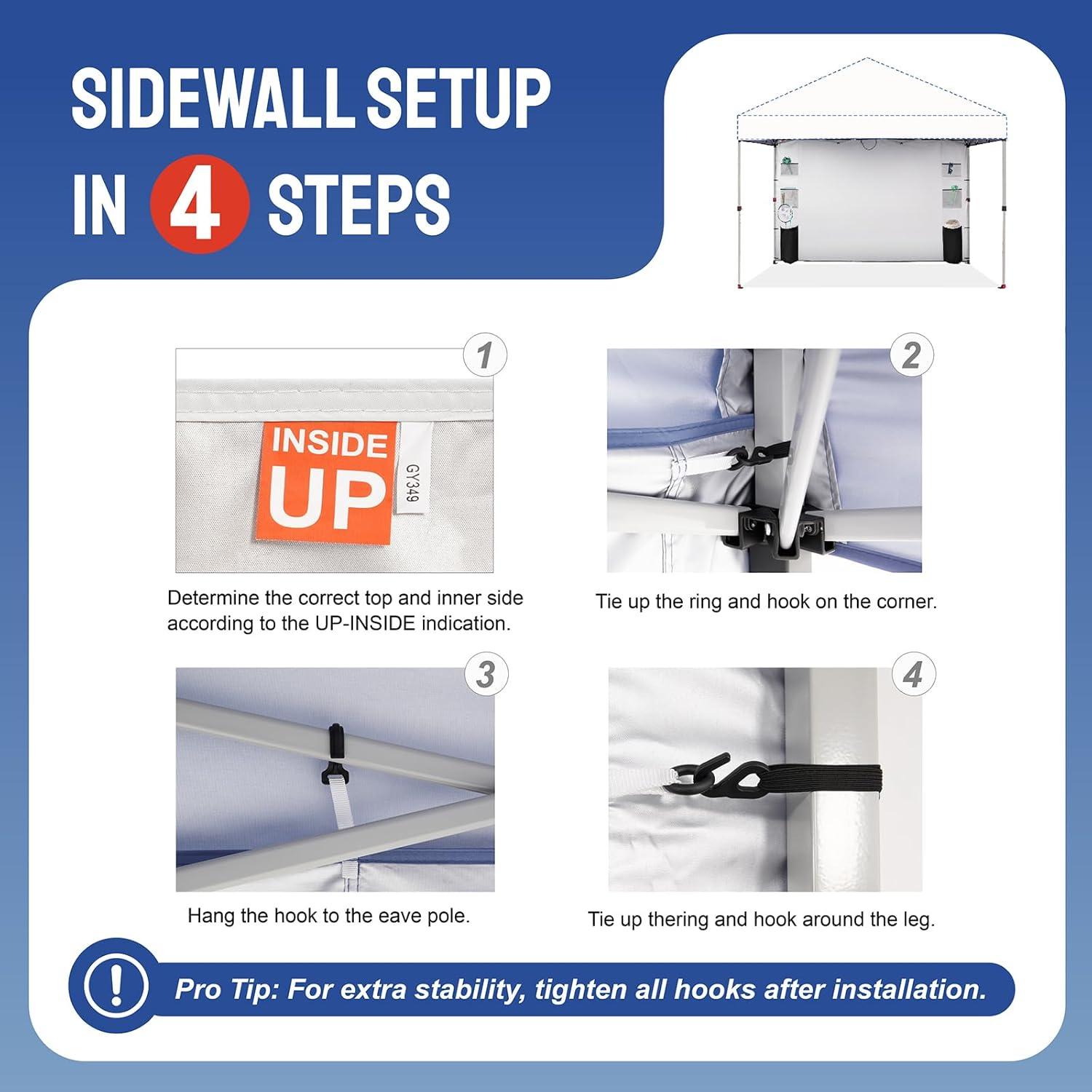 SIDEWALL SETUP IN 4 STEPS

1

INSIDE UP

GY349

Determine the correct top and inner side according to the UP-INSIDE indication.

2

Tie up the ring and hook on the corner.

3

Hang the hook to the eave pole.

4

Tie up thering and hook around the leg.

!

Pro Tip: For extra stability, tighten all hooks after installation.