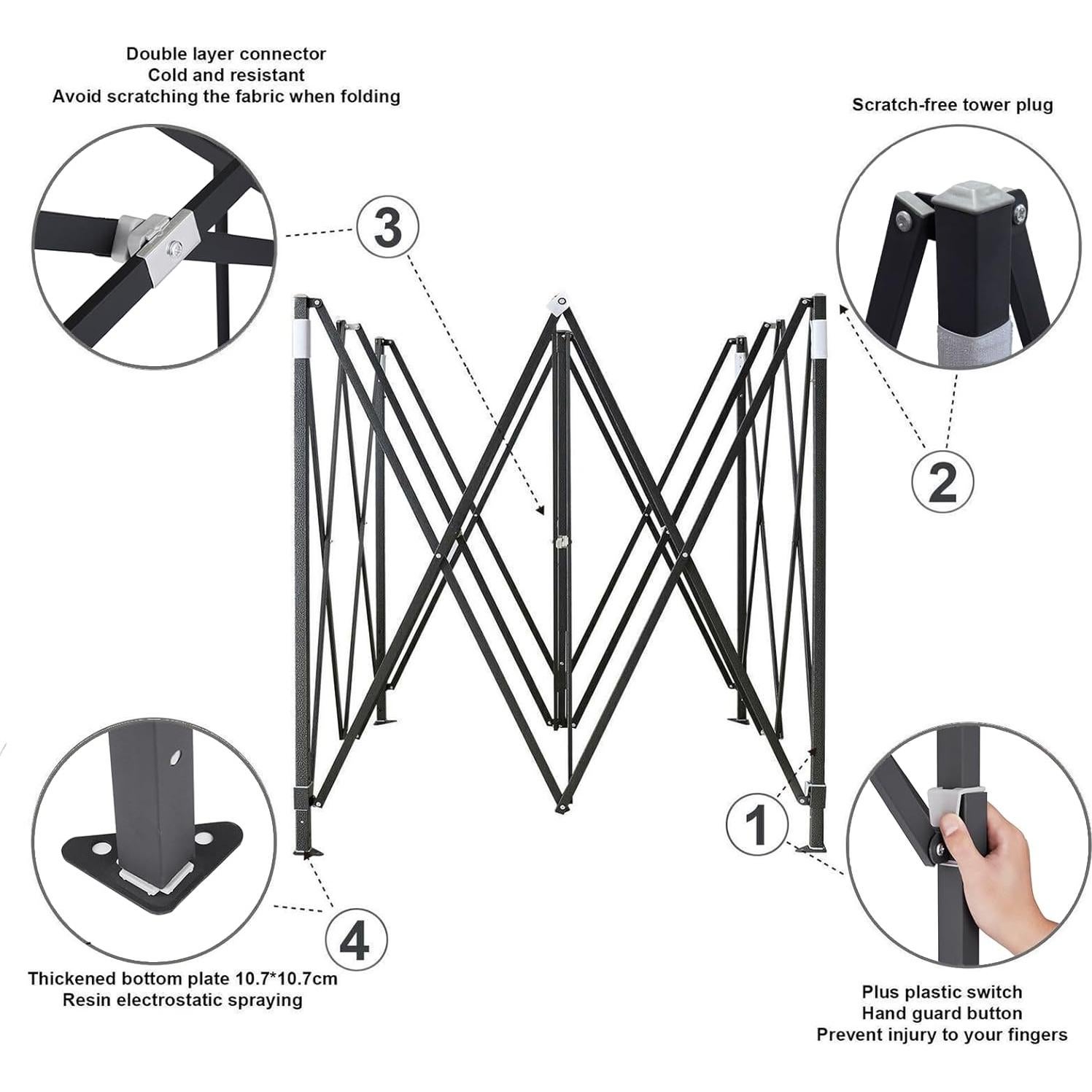 Double layer connector
Cold and resistant
Avoid scratching the fabric when folding

Scratch-free tower plug

3

2

1

4

Thickened bottom plate 10.7*10.7cm
Resin electrostatic spraying

Plus plastic switch
Hand guard button
Prevent injury to your fingers