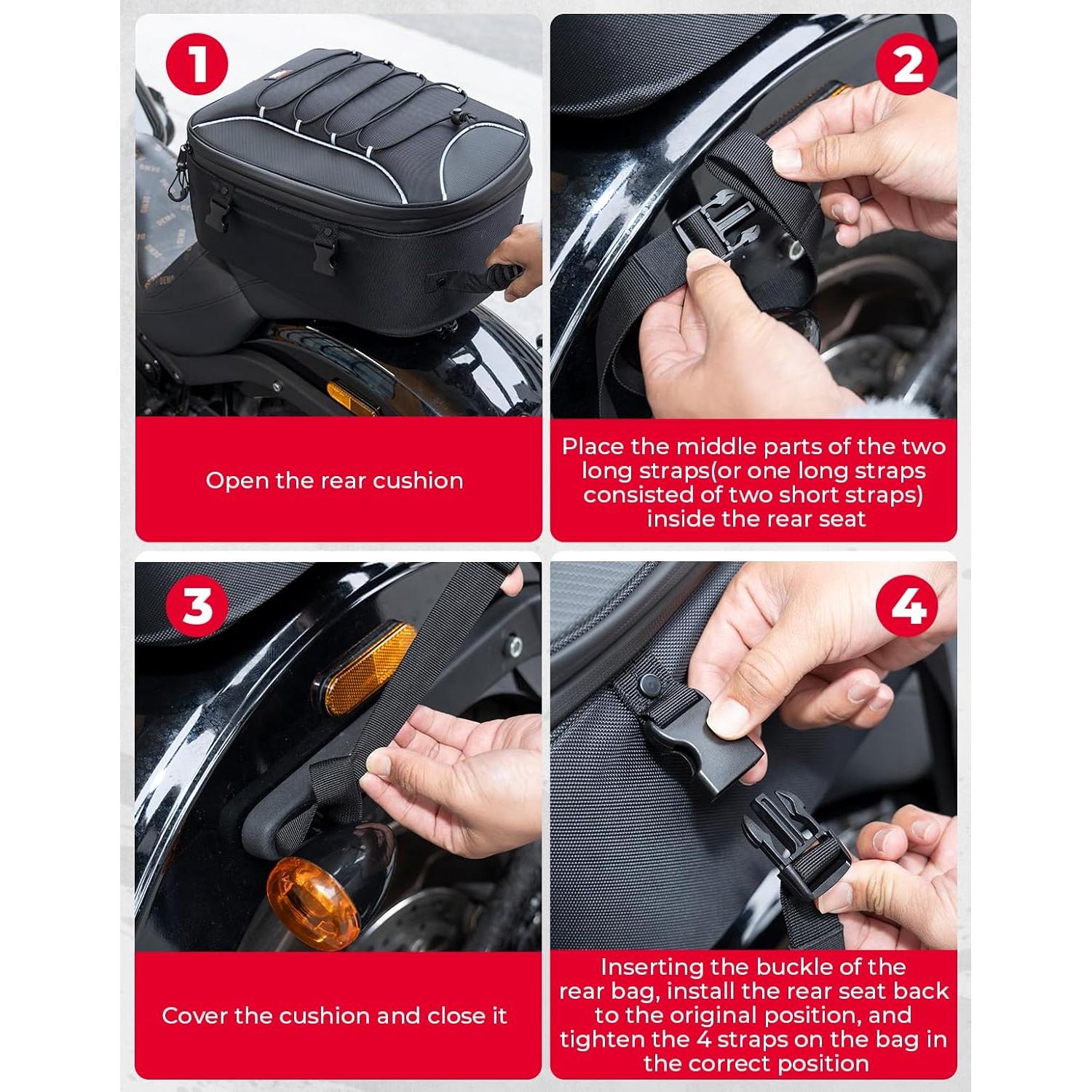 1

Open the rear cushion

2

Place the middle parts of the two long straps(or one long straps consisted of two short straps) inside the rear seat

3

Cover the cushion and close it

4

Inserting the buckle of the rear bag, install the rear seat back to the original position, and tighten the 4 straps on the bag in the correct position