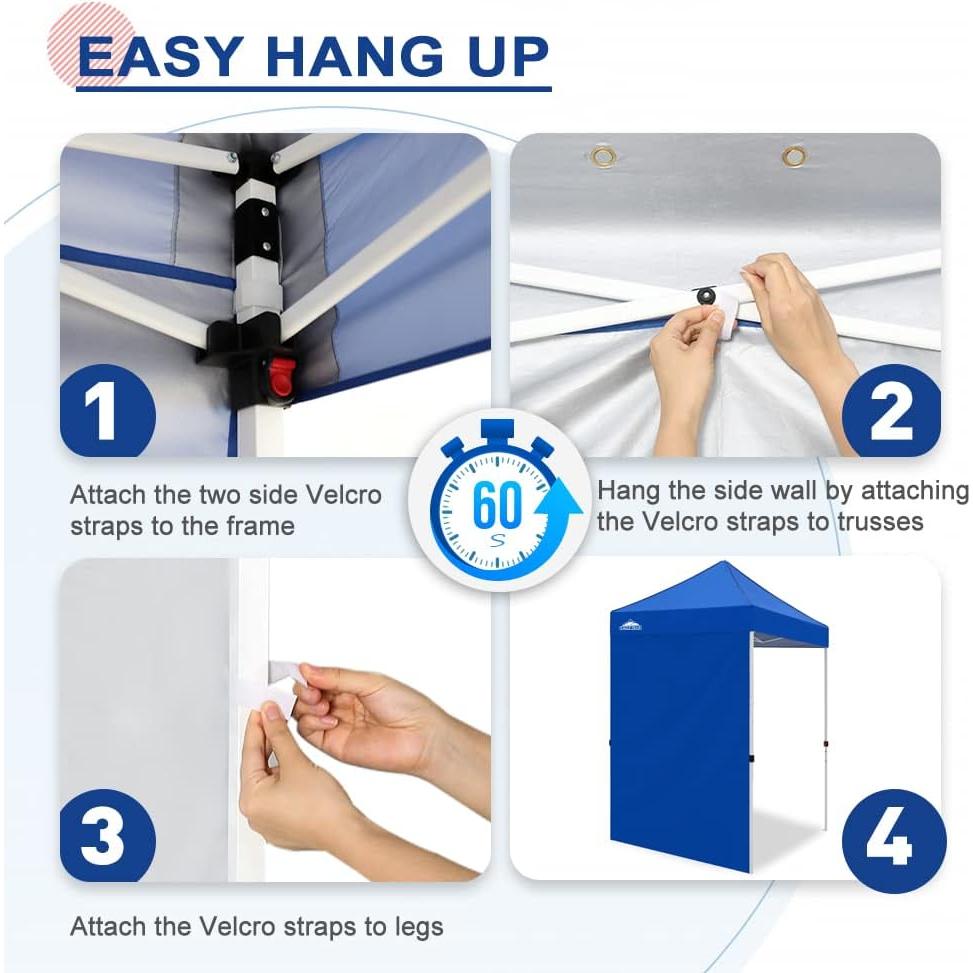 EASY HANG UP

1

Attach the two side Velcro straps to the frame

60 S

2

Hang the side wall by attaching the Velcro straps to trusses

3

Attach the Velcro straps to legs

4