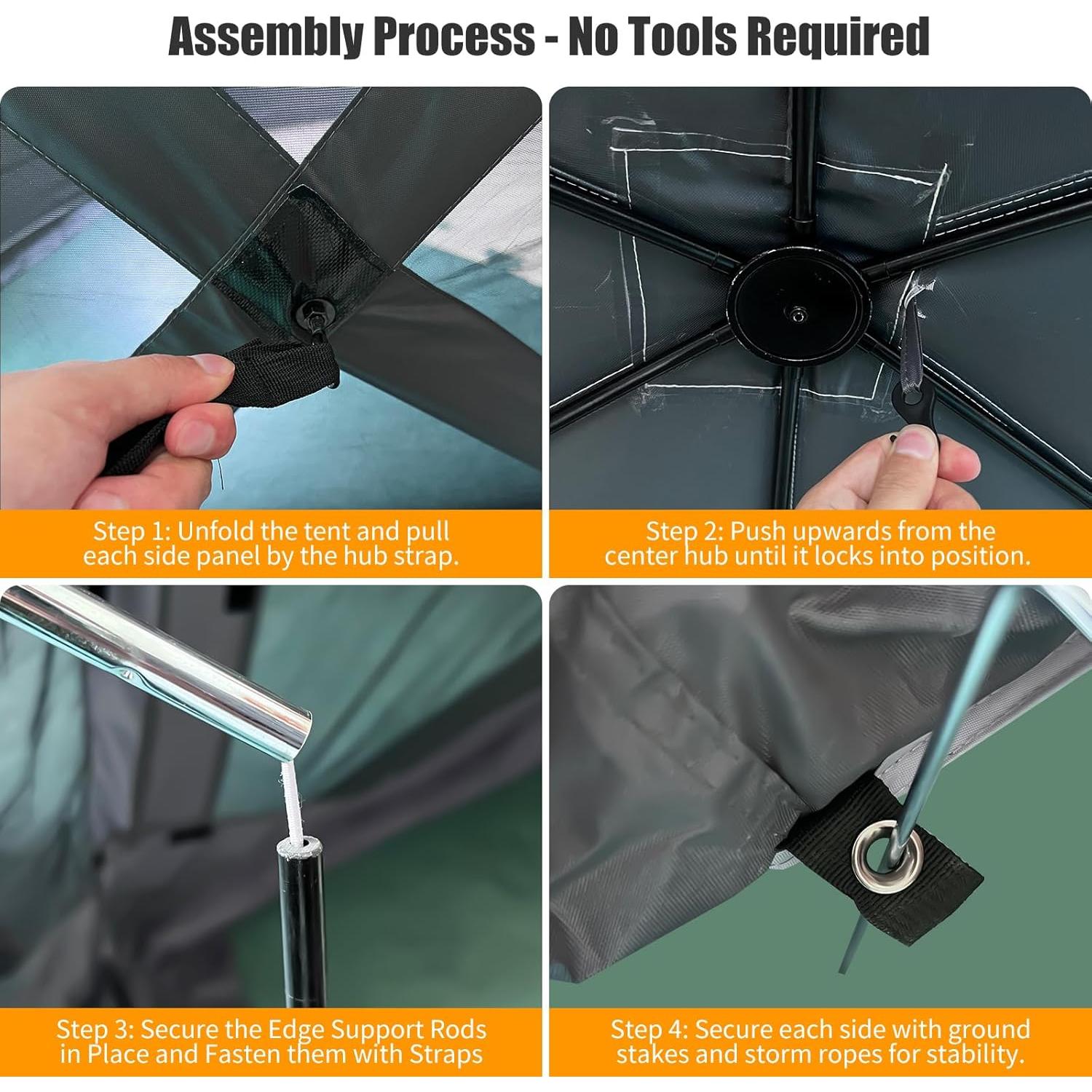 Assembly Process - No Tools Required

Step 1: Unfold the tent and pull each side panel by the hub strap.

Step 2: Push upwards from the center hub until it locks into position.

Step 3: Secure the Edge Support Rods in Place and Fasten them with Straps

Step 4: Secure each side with ground stakes and storm ropes for stability.