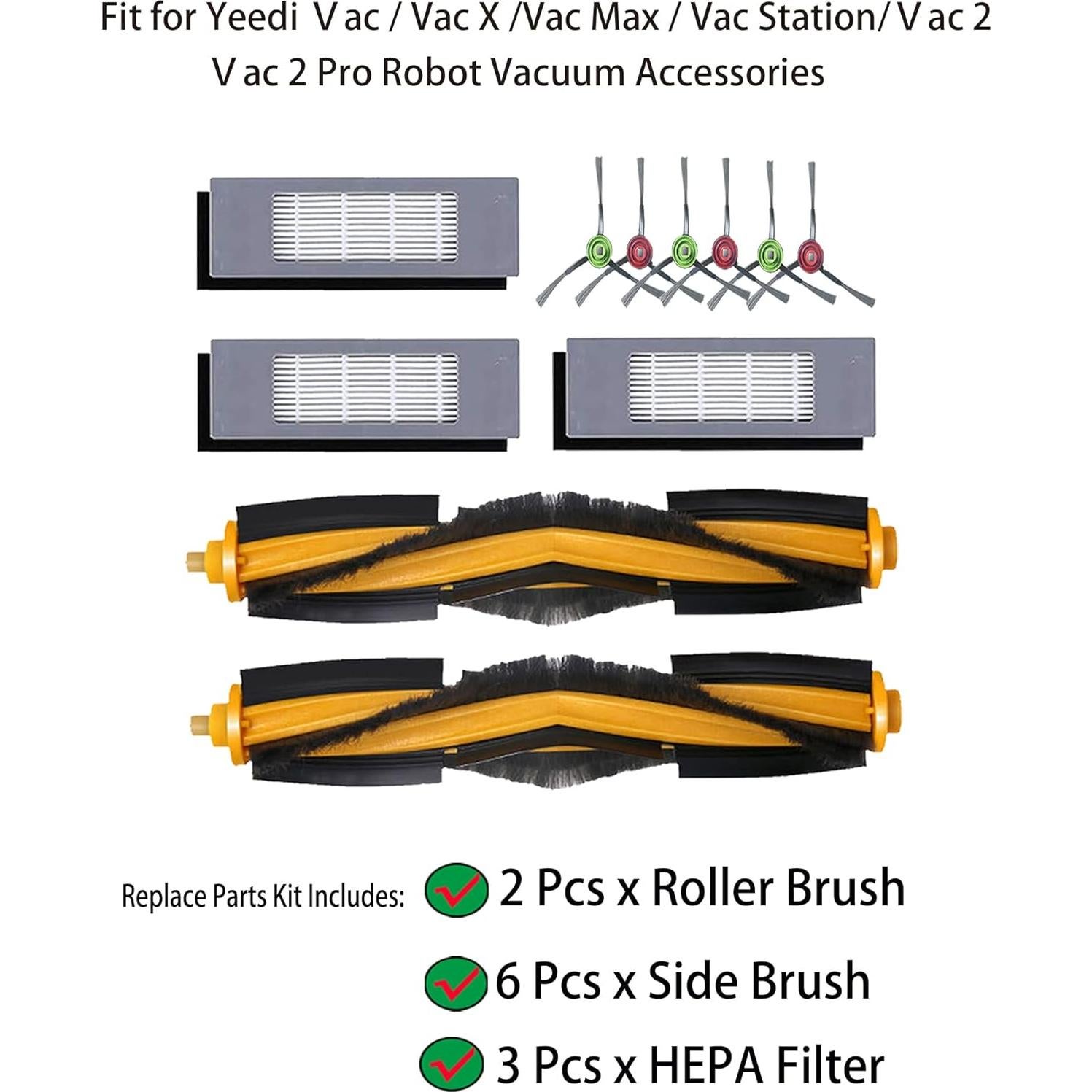 Fit for Yeedi V ac / Vac X /Vac Max / Vac Station/ V ac 2 V ac 2 Pro Robot Vacuum Accessories

Replace Parts Kit Includes: 2 Pcs x Roller Brush

6 Pcs x Side Brush

3 Pcs x HEPA Filter