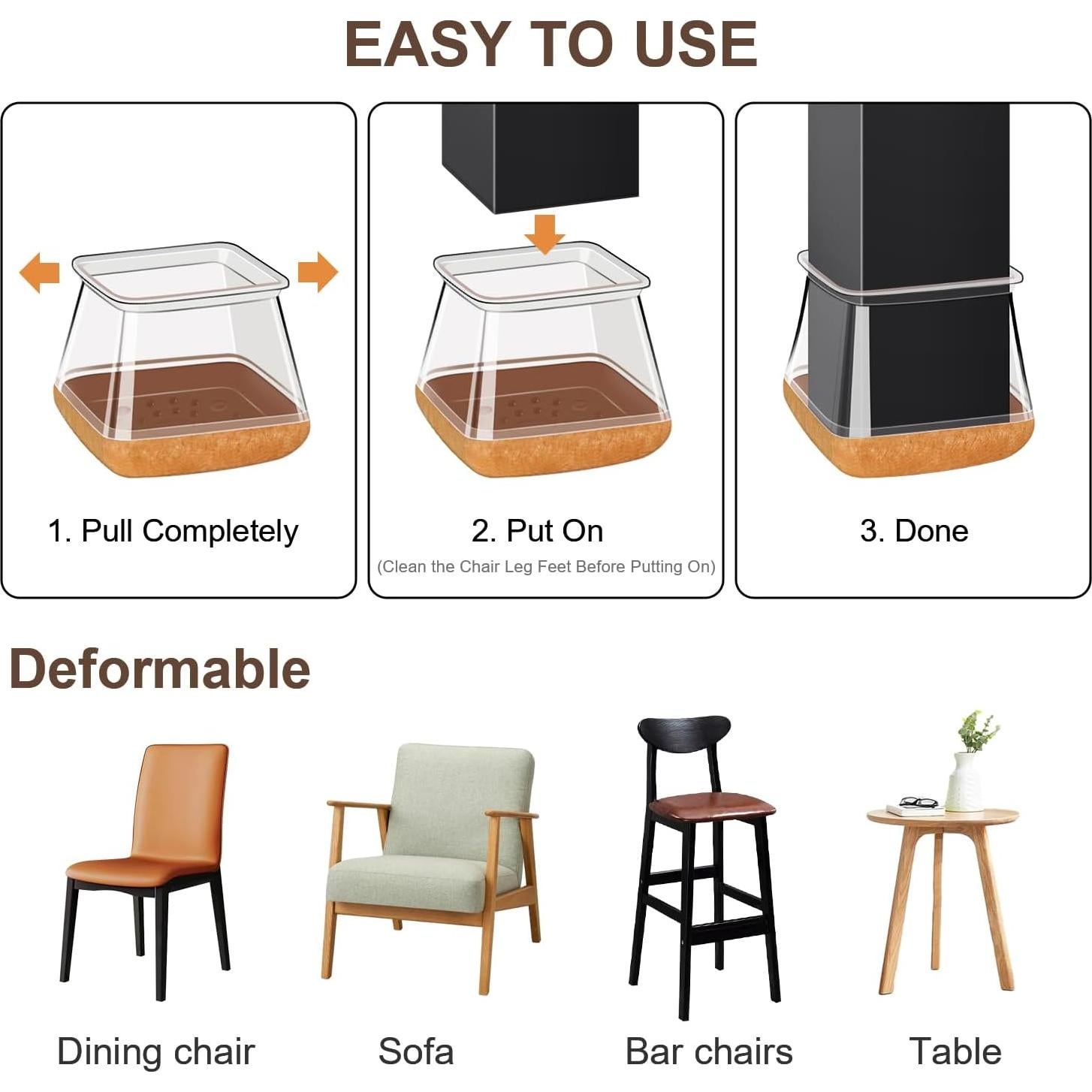 EASY TO USE

1. Pull Completely

2. Put On
(Clean the Chair Leg Feet Before Putting On)

3. Done

Deformable

Dining chair

Sofa

Bar chairs

Table