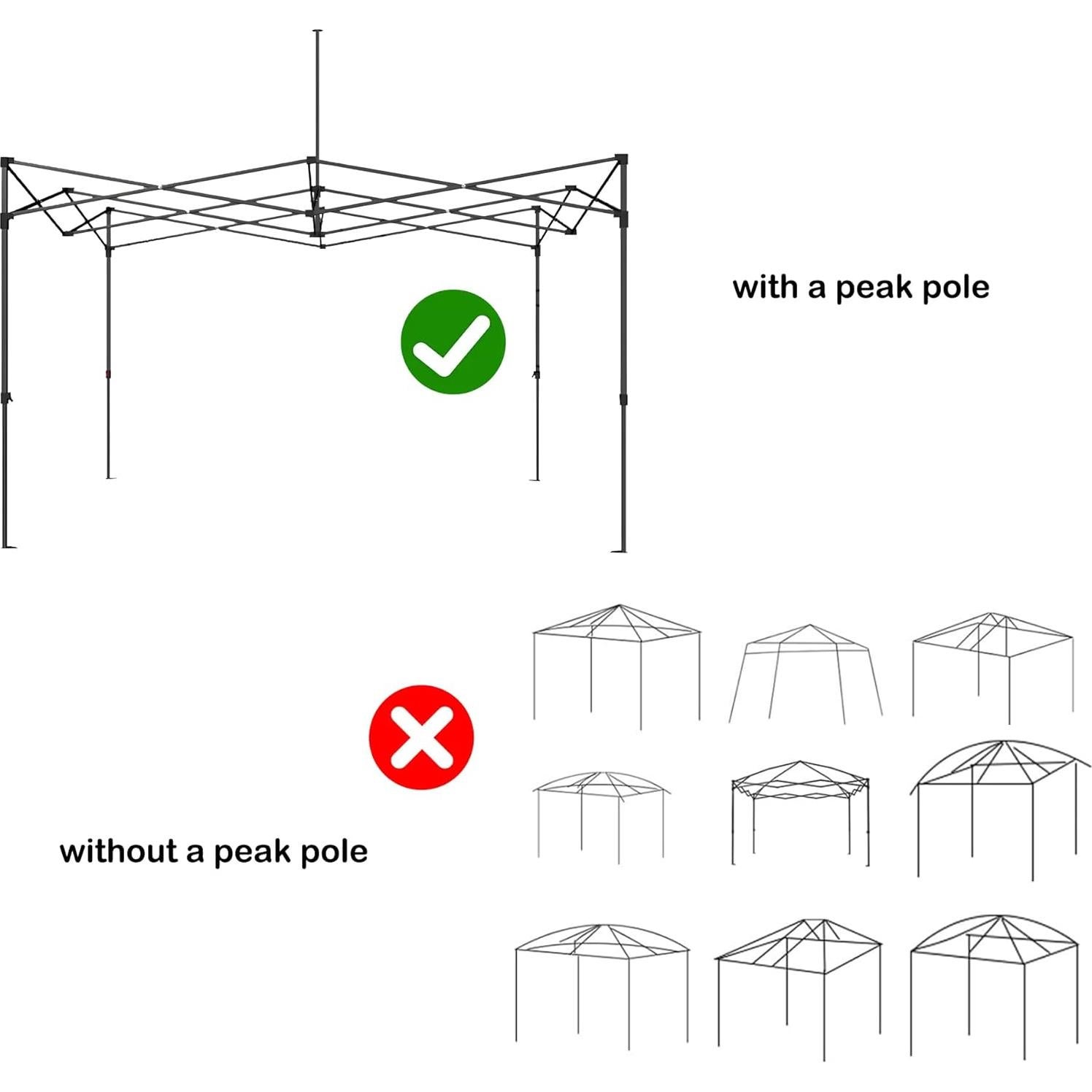 with a peak pole

without a peak pole