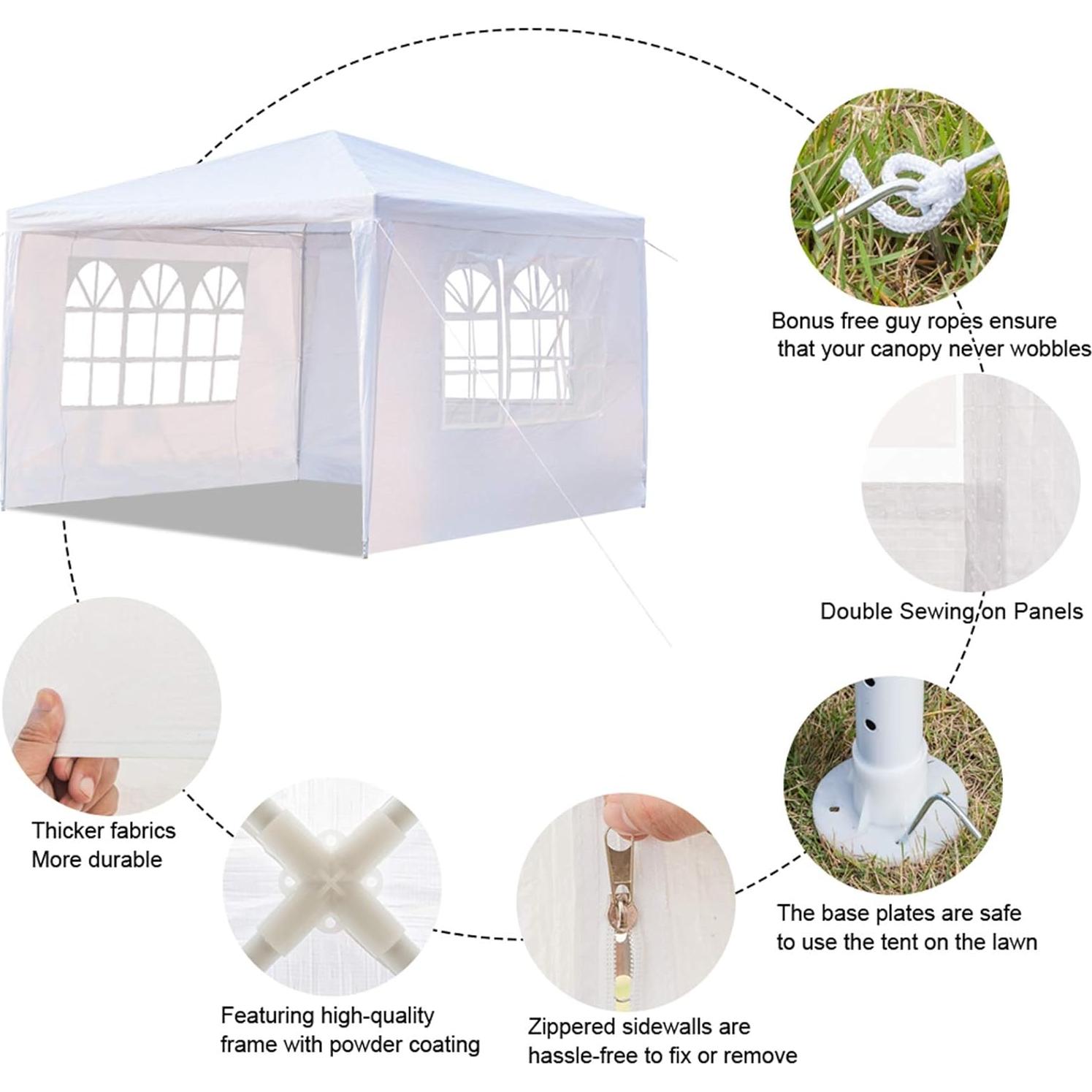 Bonus free guy ropes ensure that your canopy never wobbles

Double Sewing on Panels

Thicker fabrics
More durable

The base plates are safe to use the tent on the lawn

Featuring high-quality frame with powder coating

Zippered sidewalls are hassle-free to fix or remove