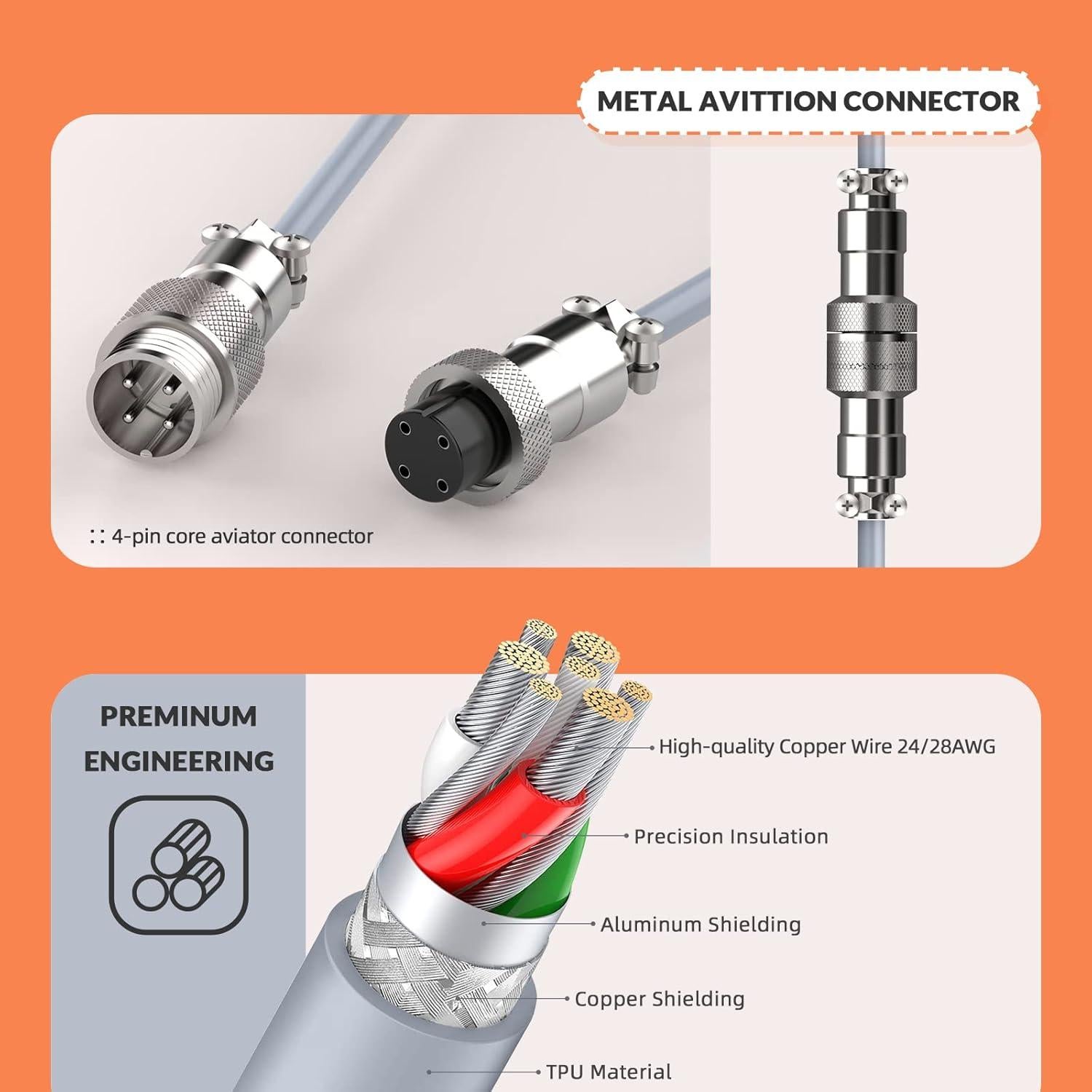 METAL AVITTION CONNECTOR

:: 4-pin core aviator connector

PREMINUM ENGINEERING

High-quality Copper Wire 24/28AWG

Precision Insulation

Aluminum Shielding

Copper Shielding

TPU Material