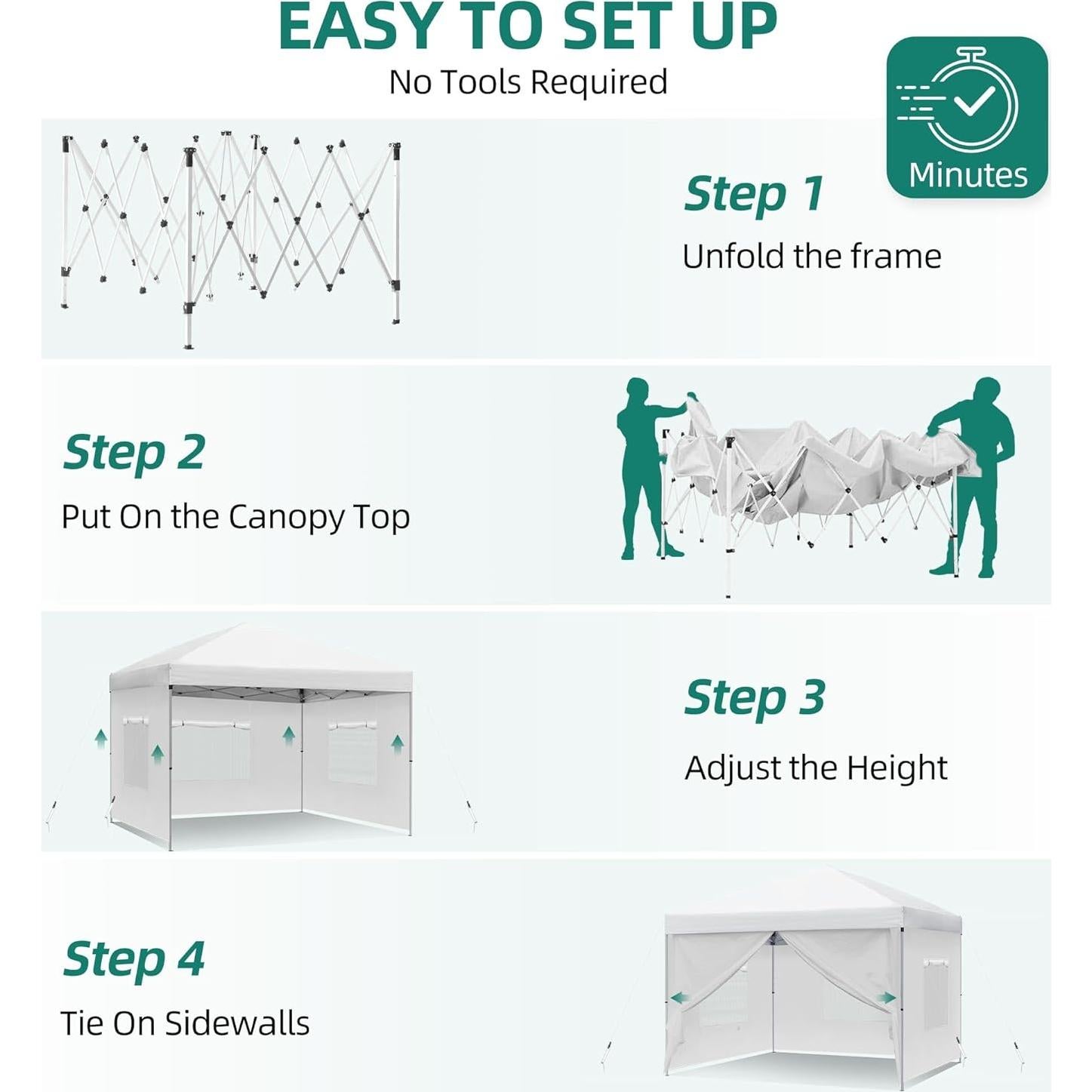 EASY TO SET UP

No Tools Required

Minutes

Step 1

Unfold the frame

Step 2

Put On the Canopy Top

Step 3

Adjust the Height

Step 4

Tie On Sidewalls