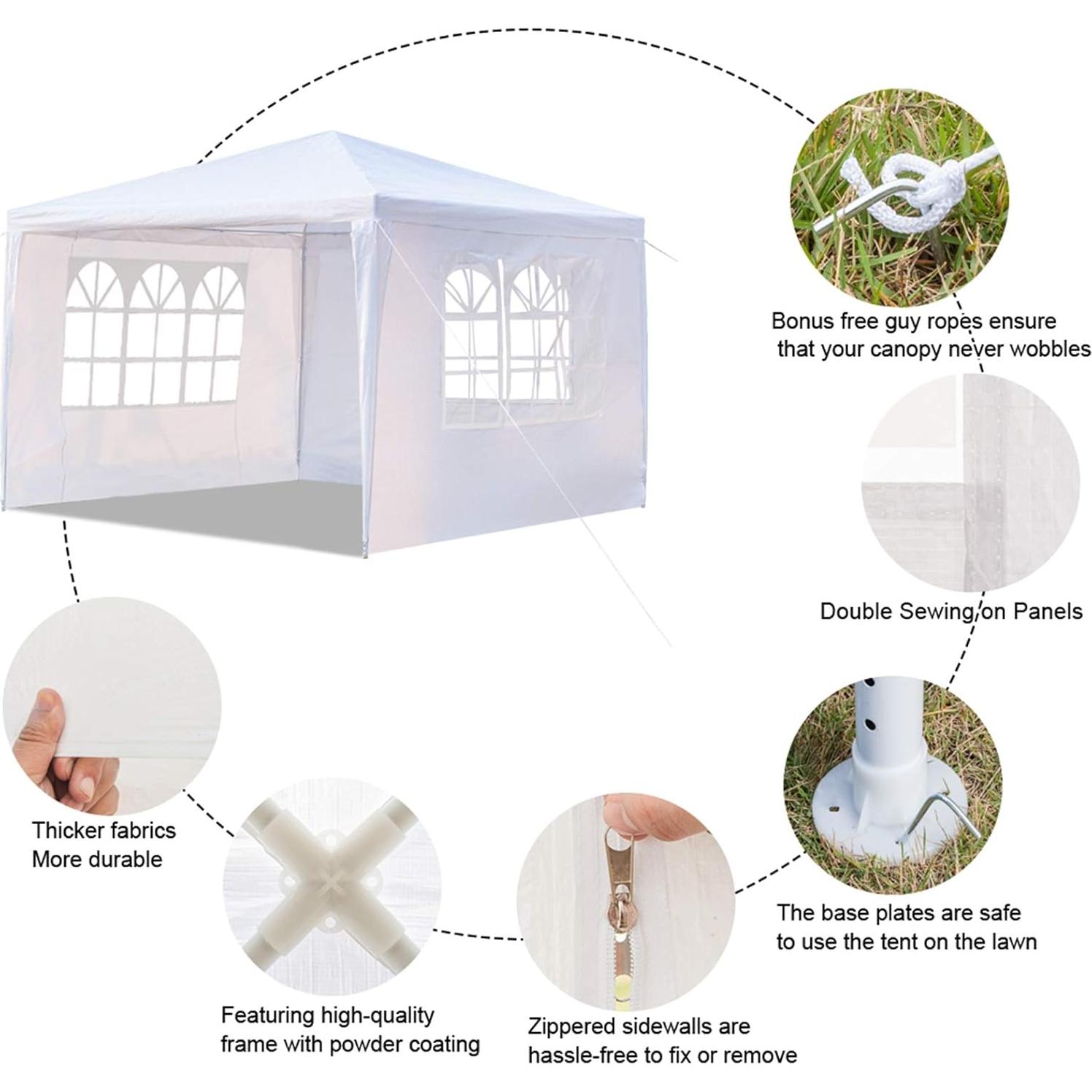 Bonus free guy ropes ensure that your canopy never wobbles

Double Sewing on Panels

Thicker fabrics
More durable

The base plates are safe to use the tent on the lawn

Featuring high-quality frame with powder coating

Zippered sidewalls are hassle-free to fix or remove