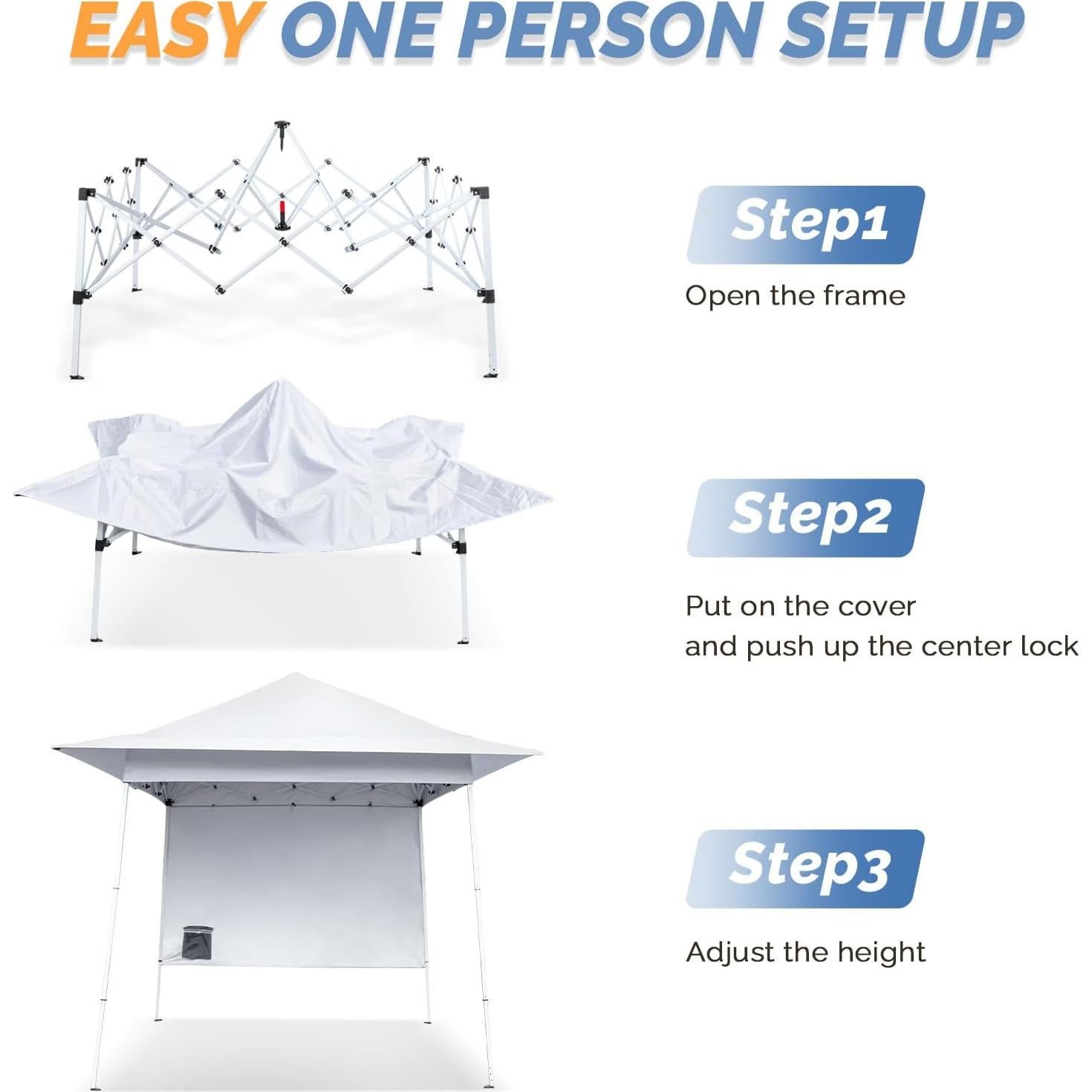 EASY ONE PERSON SETUP

Step1

Open the frame

Step2

Put on the cover
and push up the center lock

Step3

Adjust the height