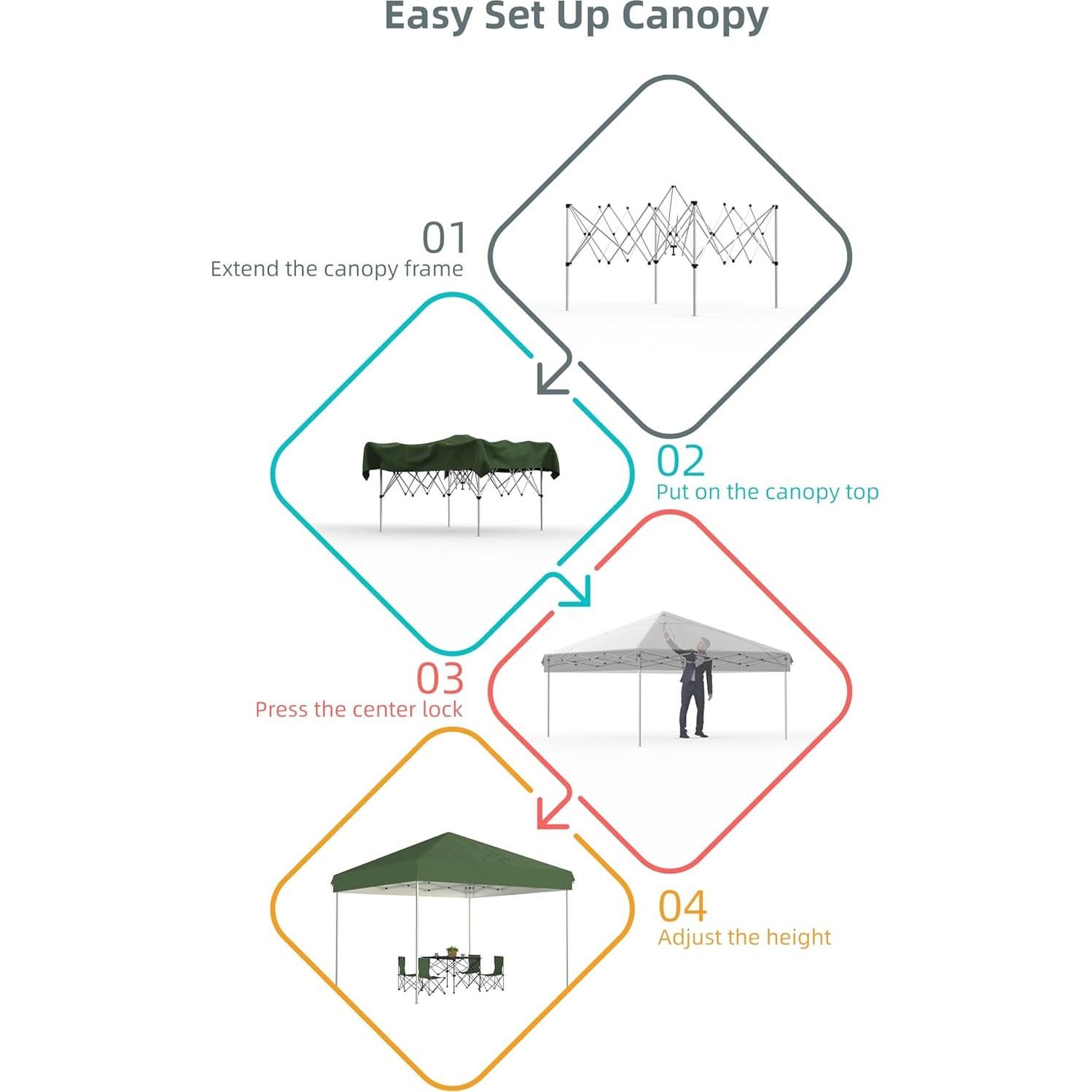 Easy Set Up Canopy

01
Extend the canopy frame

02
Put on the canopy top

03
Press the center lock

04
Adjust the height