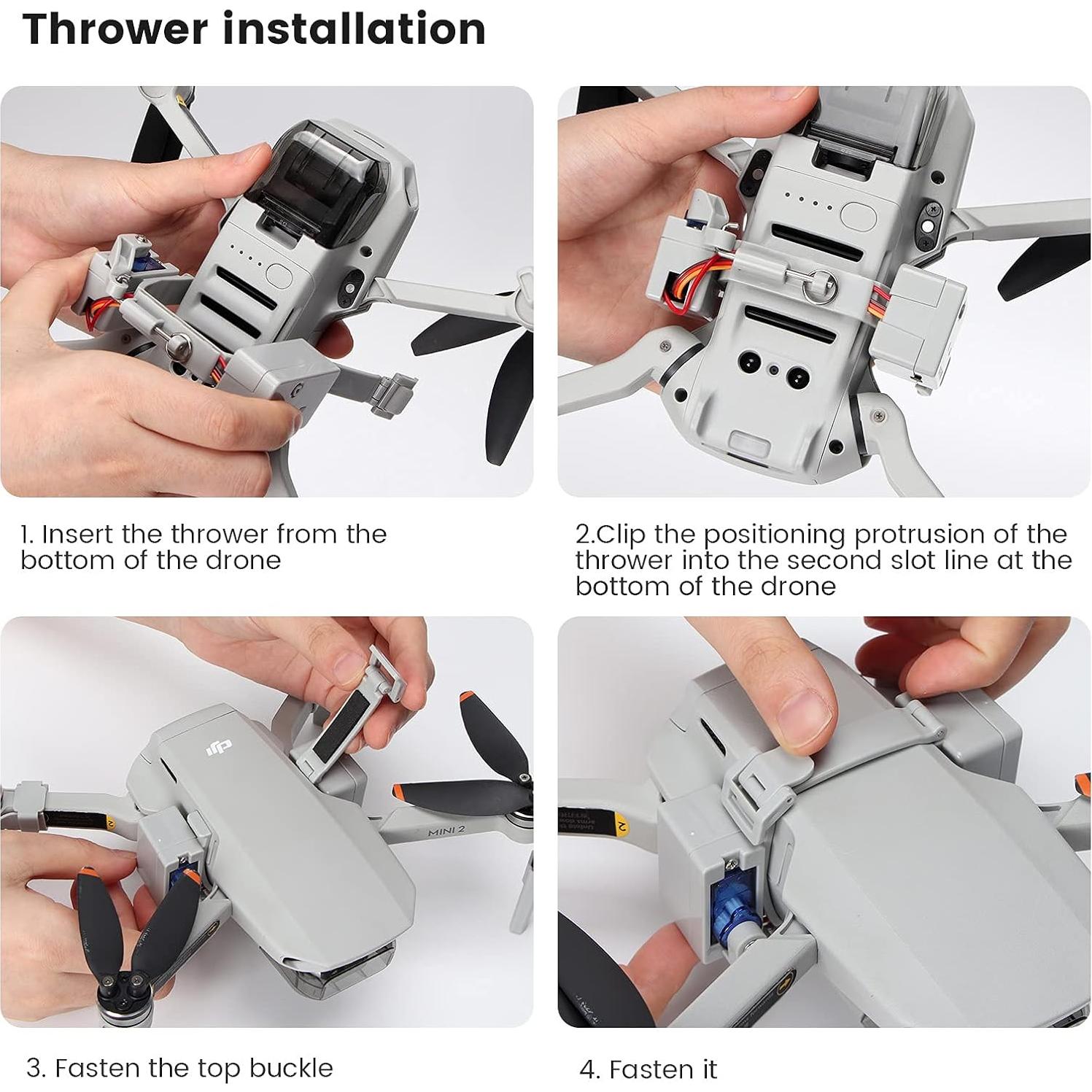 Thrower installation

1. Insert the thrower from the bottom of the drone

2.Clip the positioning protrusion of the thrower into the second slot line at the bottom of the drone

MINI 2

3. Fasten the top buckle

4. Fasten it