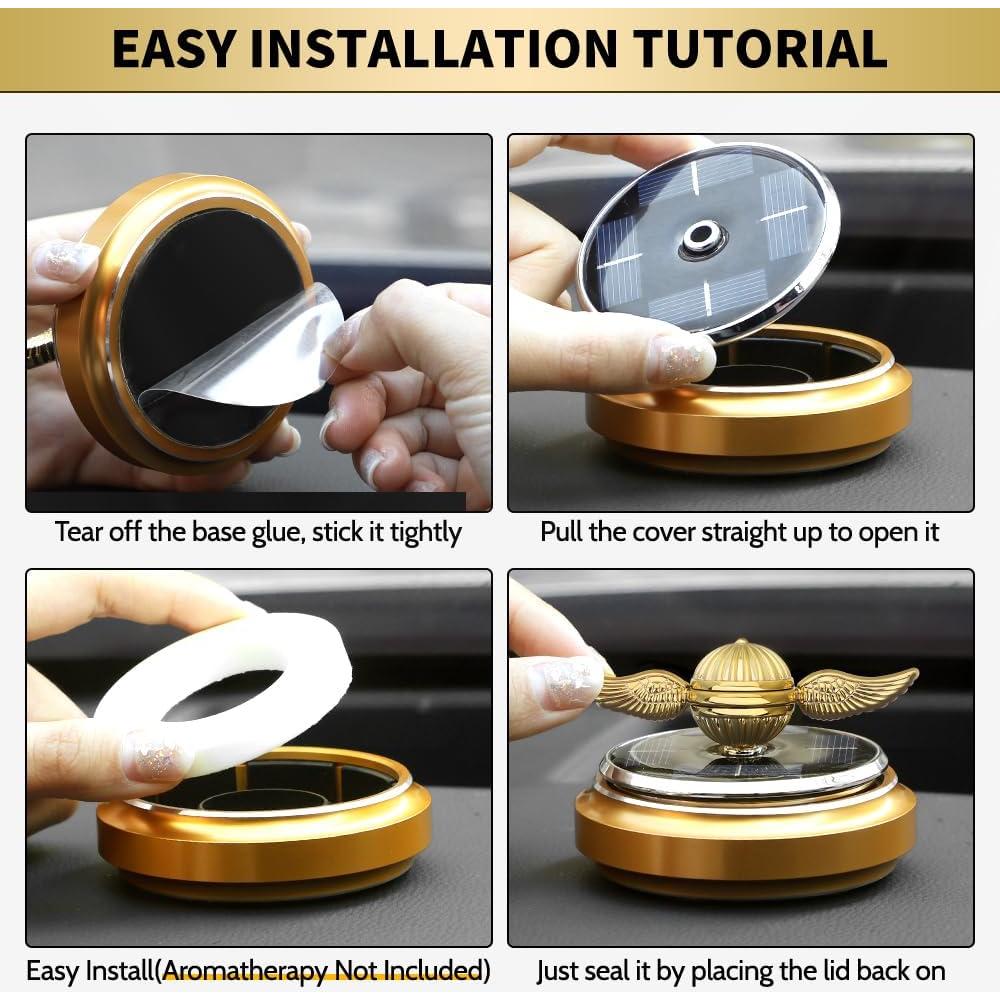 EASY INSTALLATION TUTORIAL

Tear off the base glue, stick it tightly

Pull the cover straight up to open it

Easy Install(Aromatherapy Not Included)

Just seal it by placing the lid back on