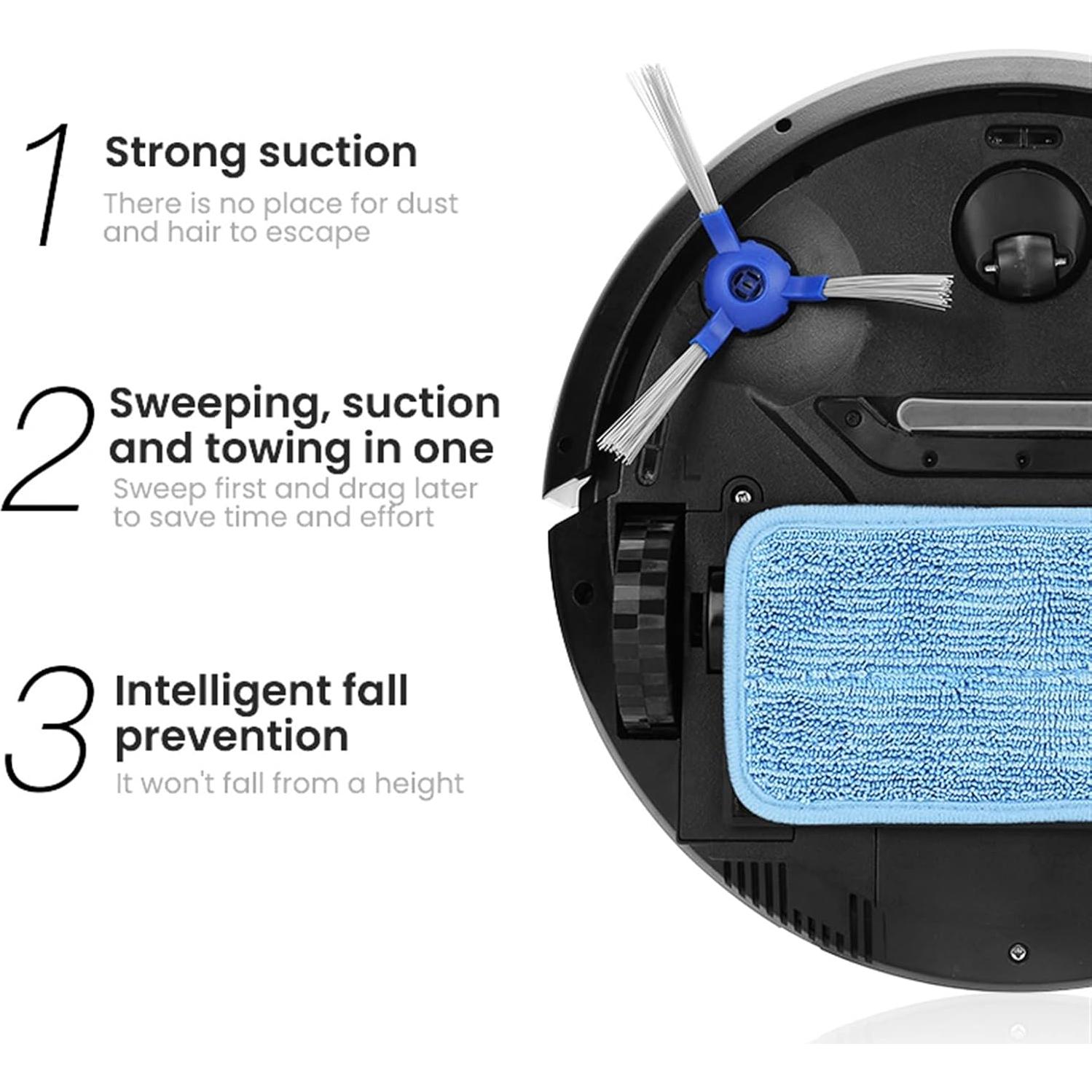 1 Strong suction
There is no place for dust and hair to escape

2 Sweeping, suction and towing in one
Sweep first and drag later to save time and effort

3 Intelligent fall prevention
It won't fall from a height