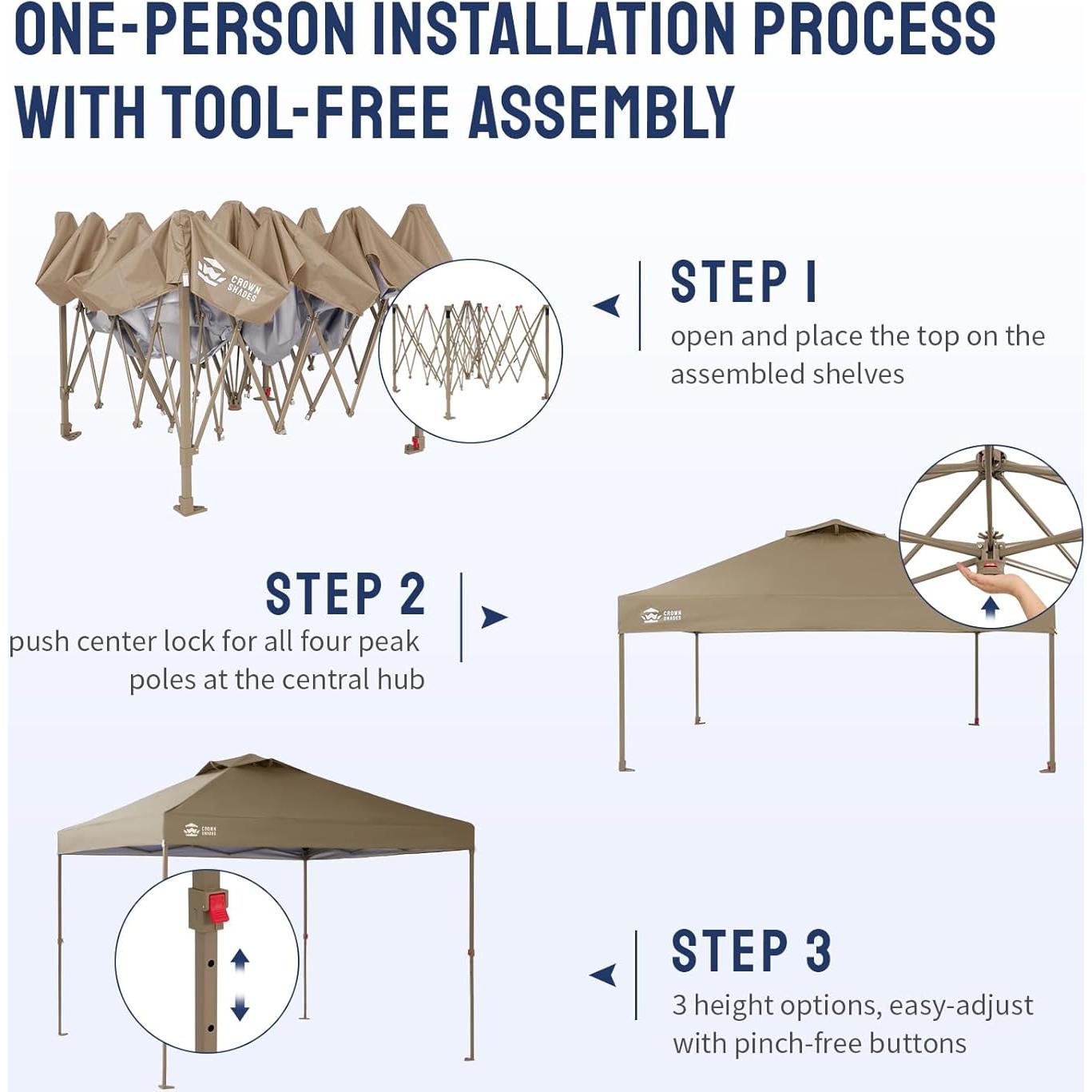 ONE-PERSON INSTALLATION PROCESS WITH TOOL-FREE ASSEMBLY

CROWN SHADES

STEP 1
open and place the top on the assembled shelves

STEP 2
push center lock for all four peak poles at the central hub

CROWN SHADES

CROWN SHADES

STEP 3
3 height options, easy-adjust with pinch-free buttons