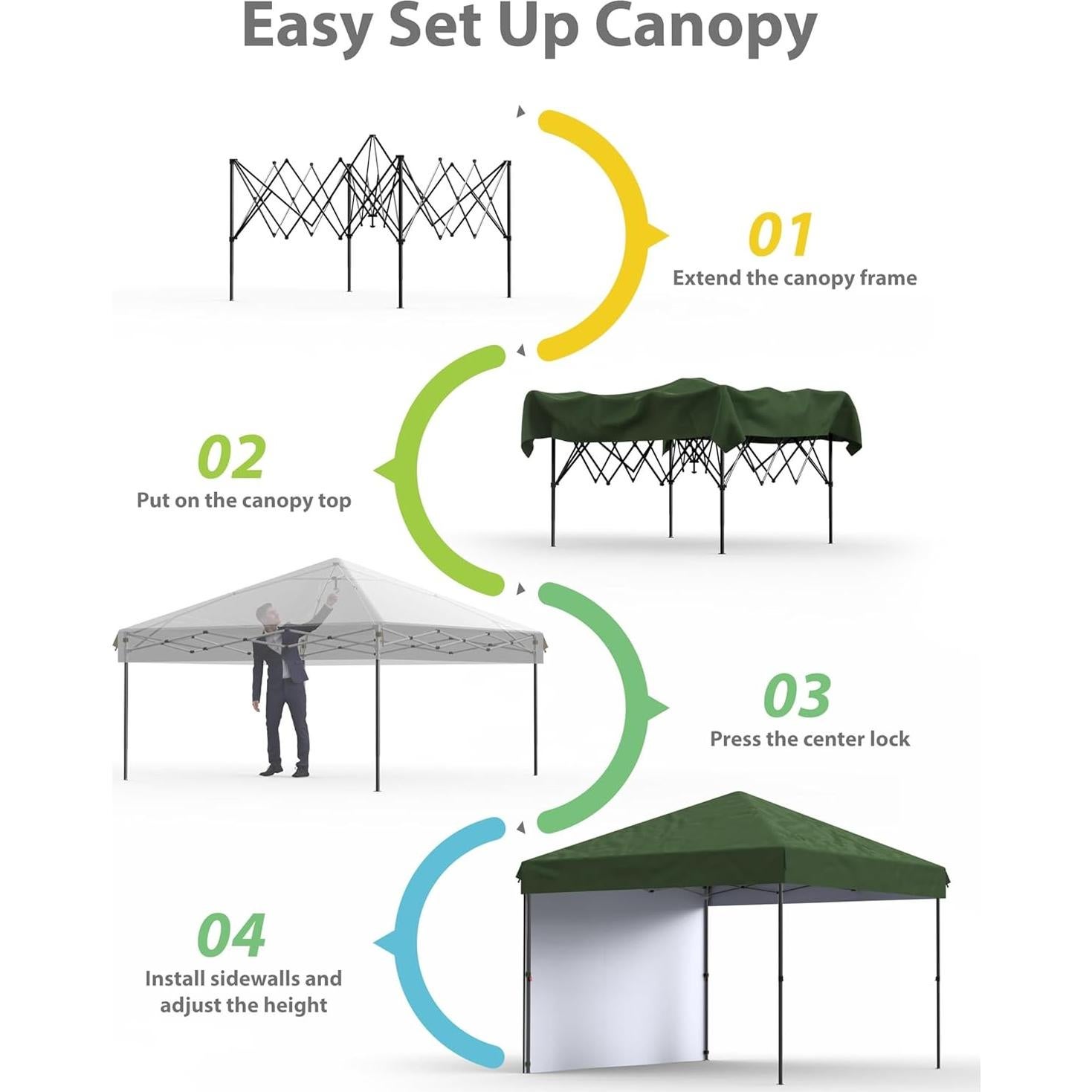 Easy Set Up Canopy

01
Extend the canopy frame

02
Put on the canopy top

03
Press the center lock

04
Install sidewalls and adjust the height