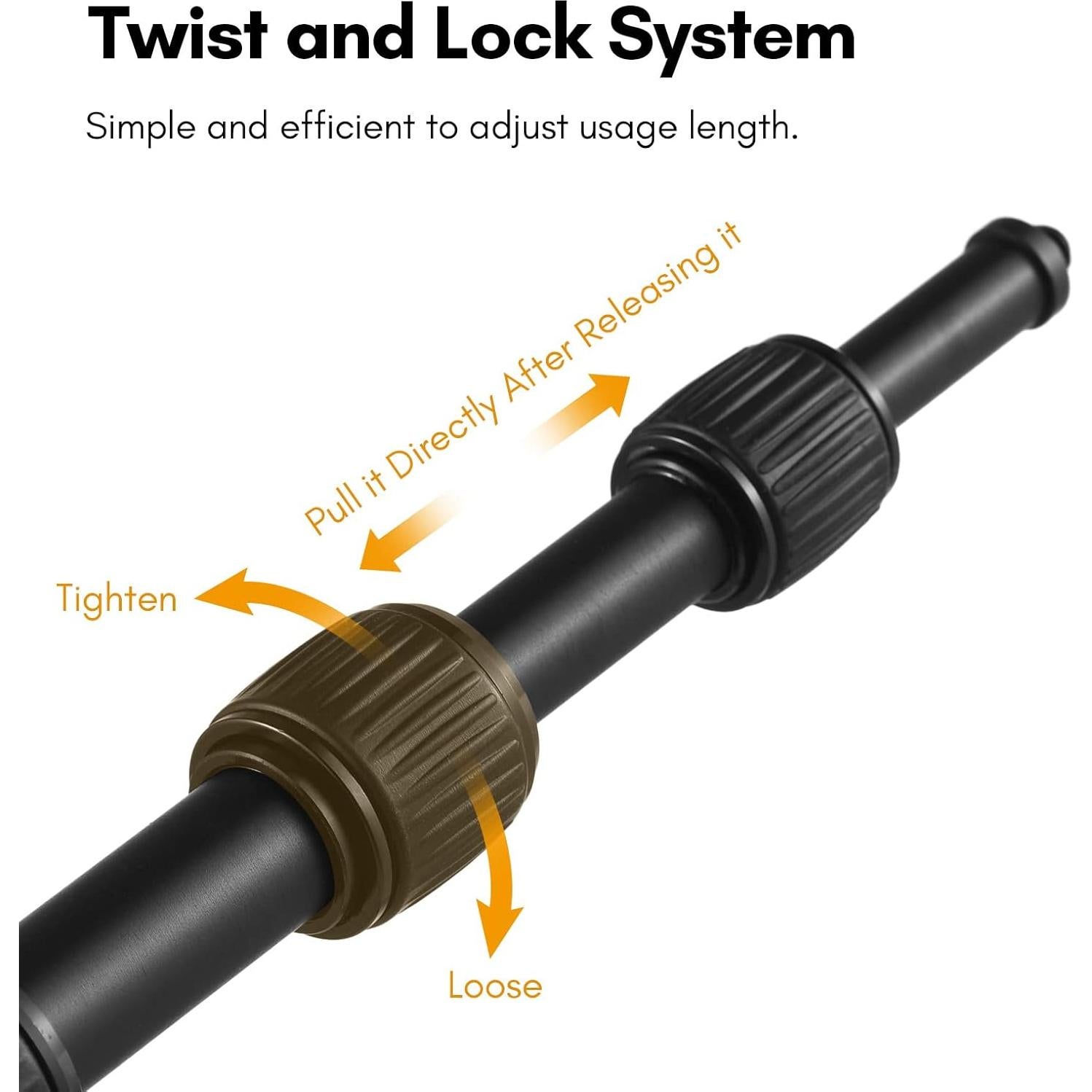 Twist and Lock System

Simple and efficient to adjust usage length.

Pull it Directly After Releasing it

Tighten

Loose