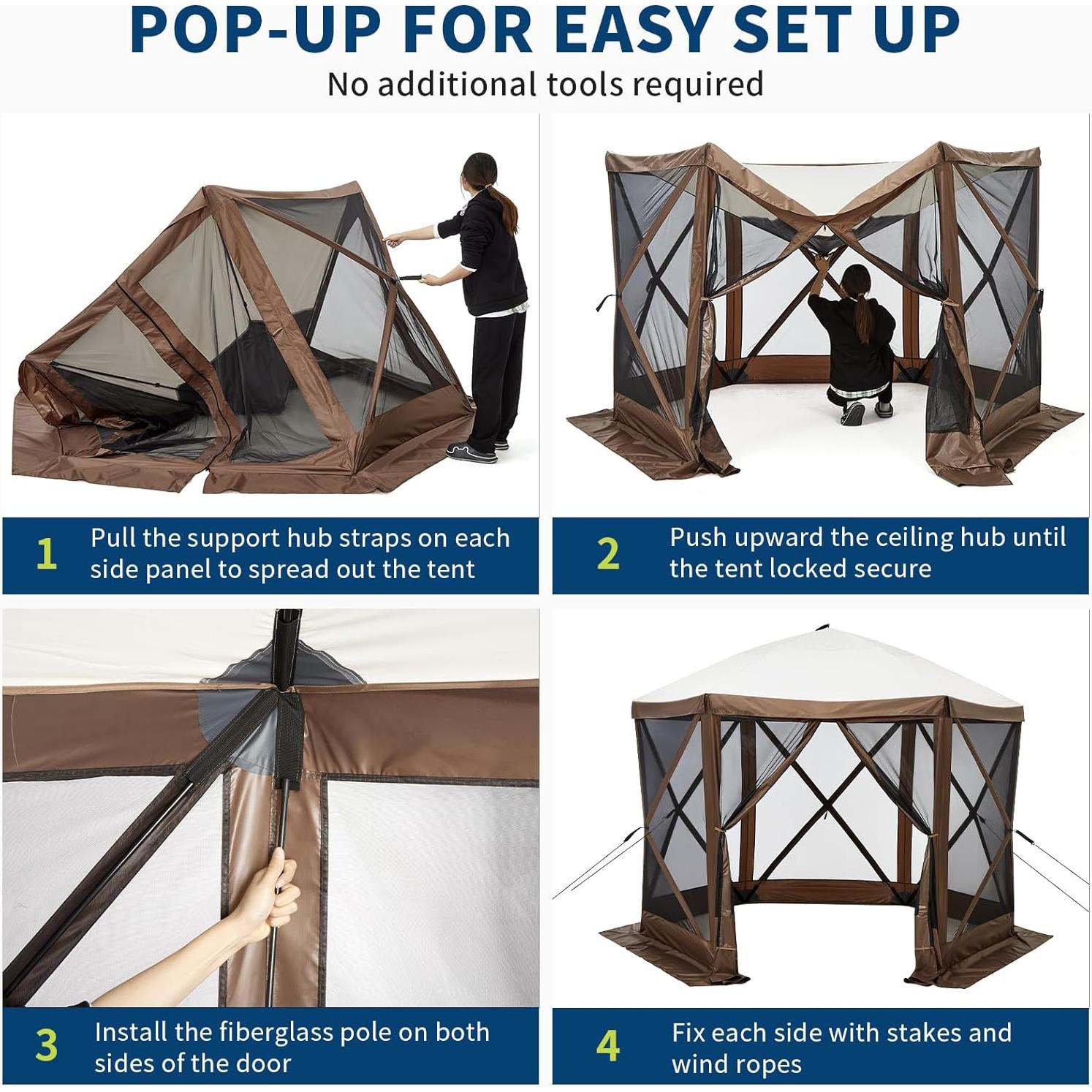 POP-UP FOR EASY SET UP

No additional tools required

1 Pull the support hub straps on each side panel to spread out the tent

2 Push upward the ceiling hub until the tent locked secure

3 Install the fiberglass pole on both sides of the door

4 Fix each side with stakes and wind ropes