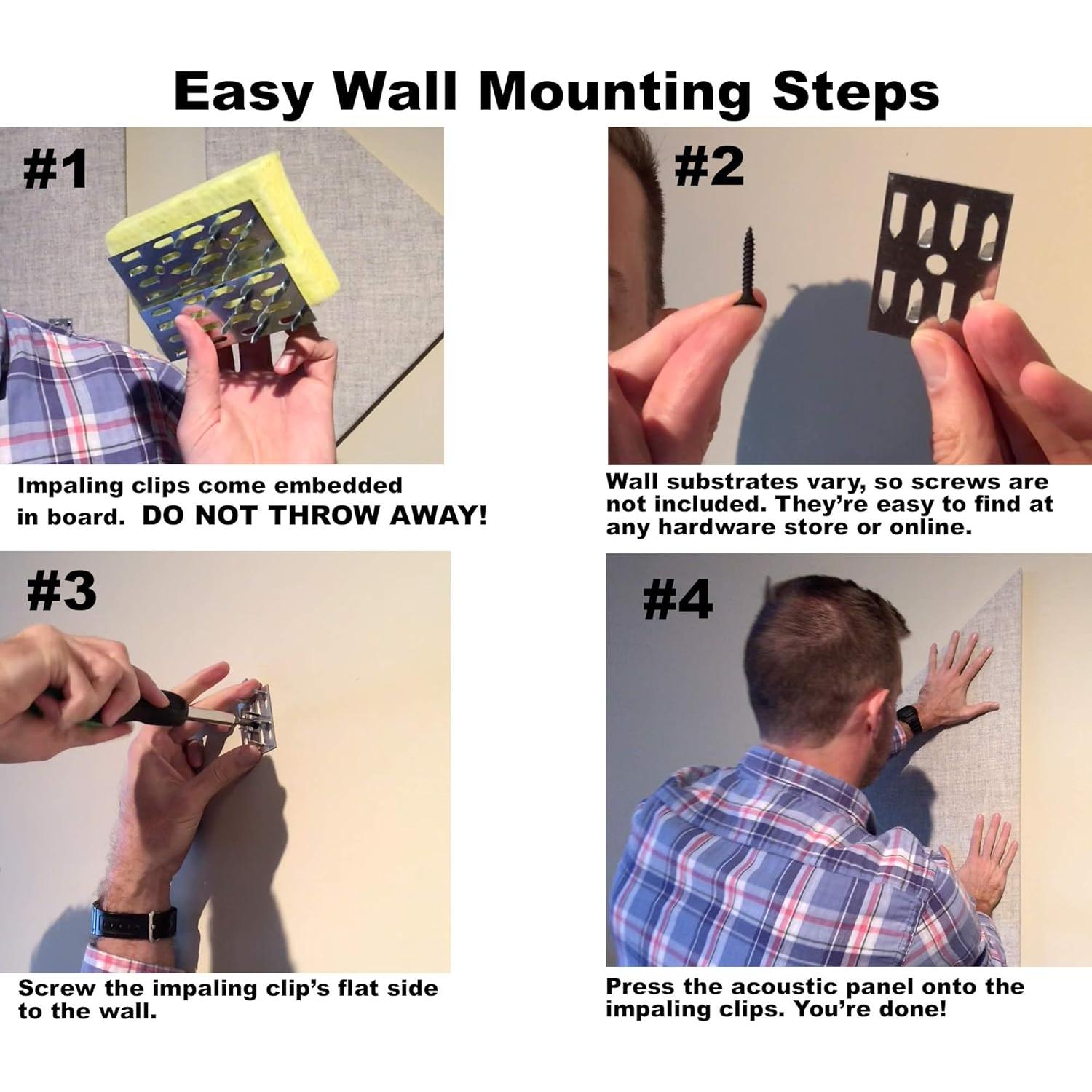 Easy Wall Mounting Steps

#1

Impaling clips come embedded in board. DO NOT THROW AWAY!

#2

Wall substrates vary, so screws are not included. They're easy to find at any hardware store or online.

#3

Screw the impaling clip's flat side to the wall.

#4

Press the acoustic panel onto the impaling clips. You're done!