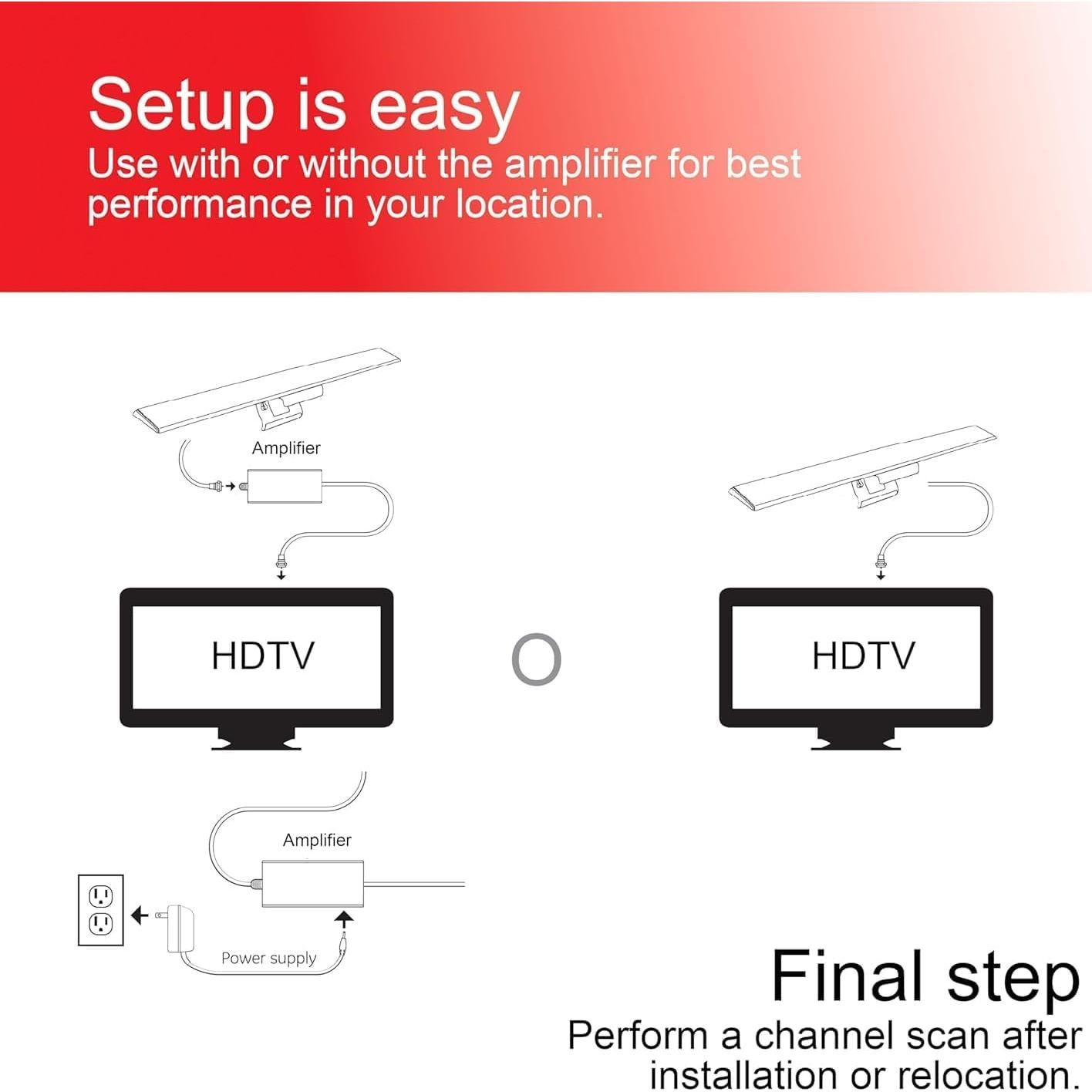 Setup is easy
Use with or without the amplifier for best performance in your location.

Amplifier

HDTV

O

HDTV

Amplifier

Power supply

Final step
Perform a channel scan after installation or relocation.