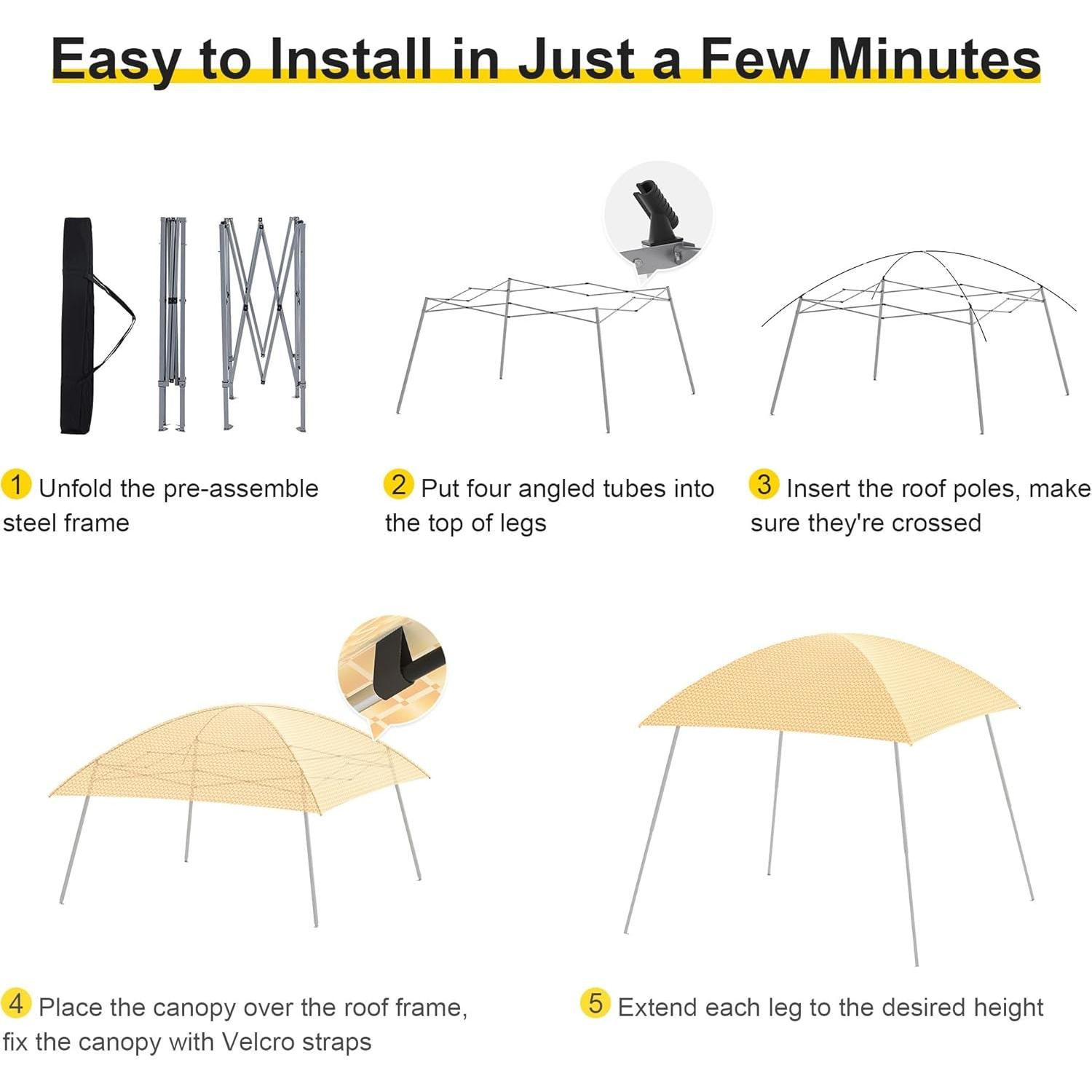 Easy to Install in Just a Few Minutes

1 Unfold the pre-assemble steel frame

2 Put four angled tubes into the top of legs

3 Insert the roof poles, make sure they're crossed

4 Place the canopy over the roof frame, fix the canopy with Velcro straps

5 Extend each leg to the desired height