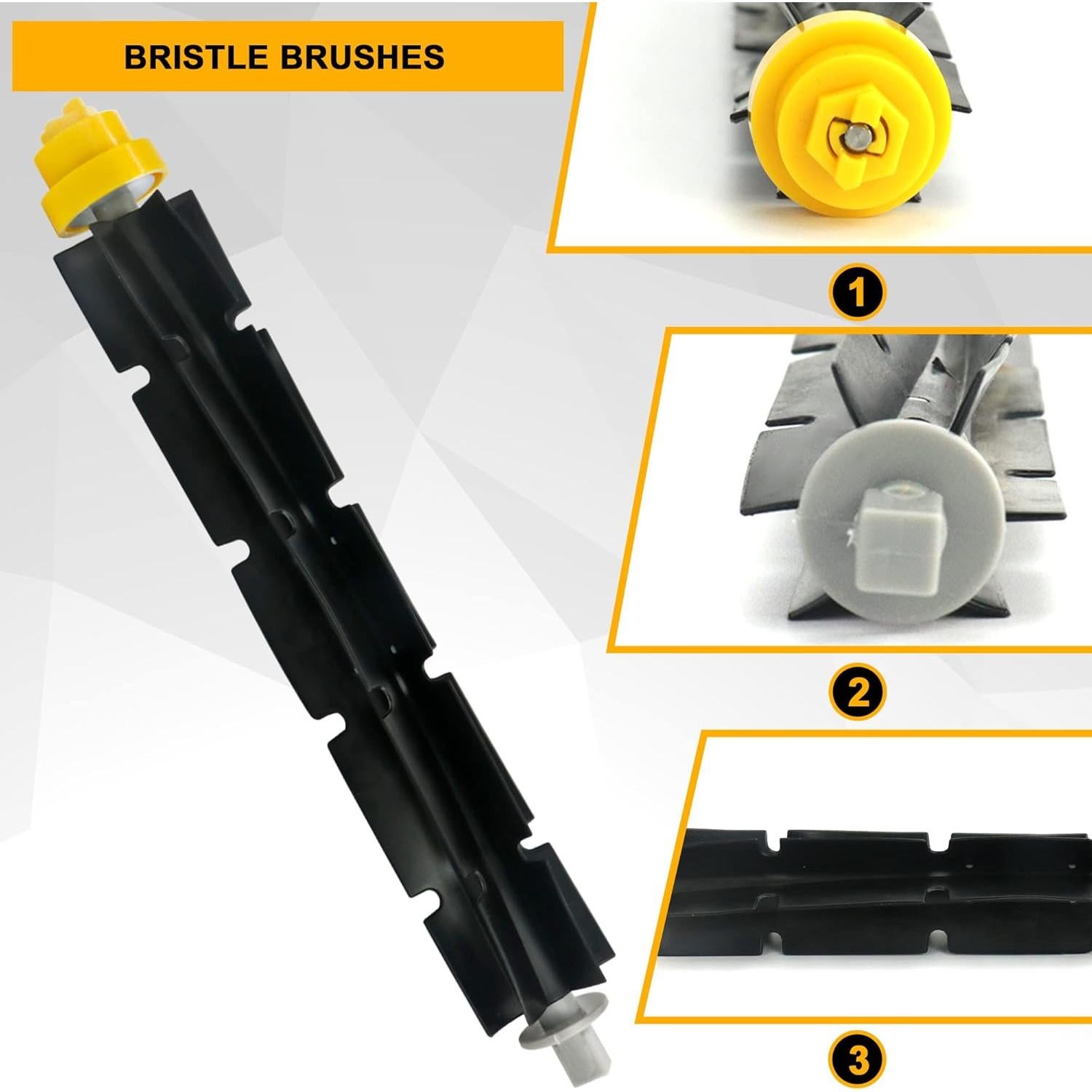 BRISTLE BRUSHES

1

2

3