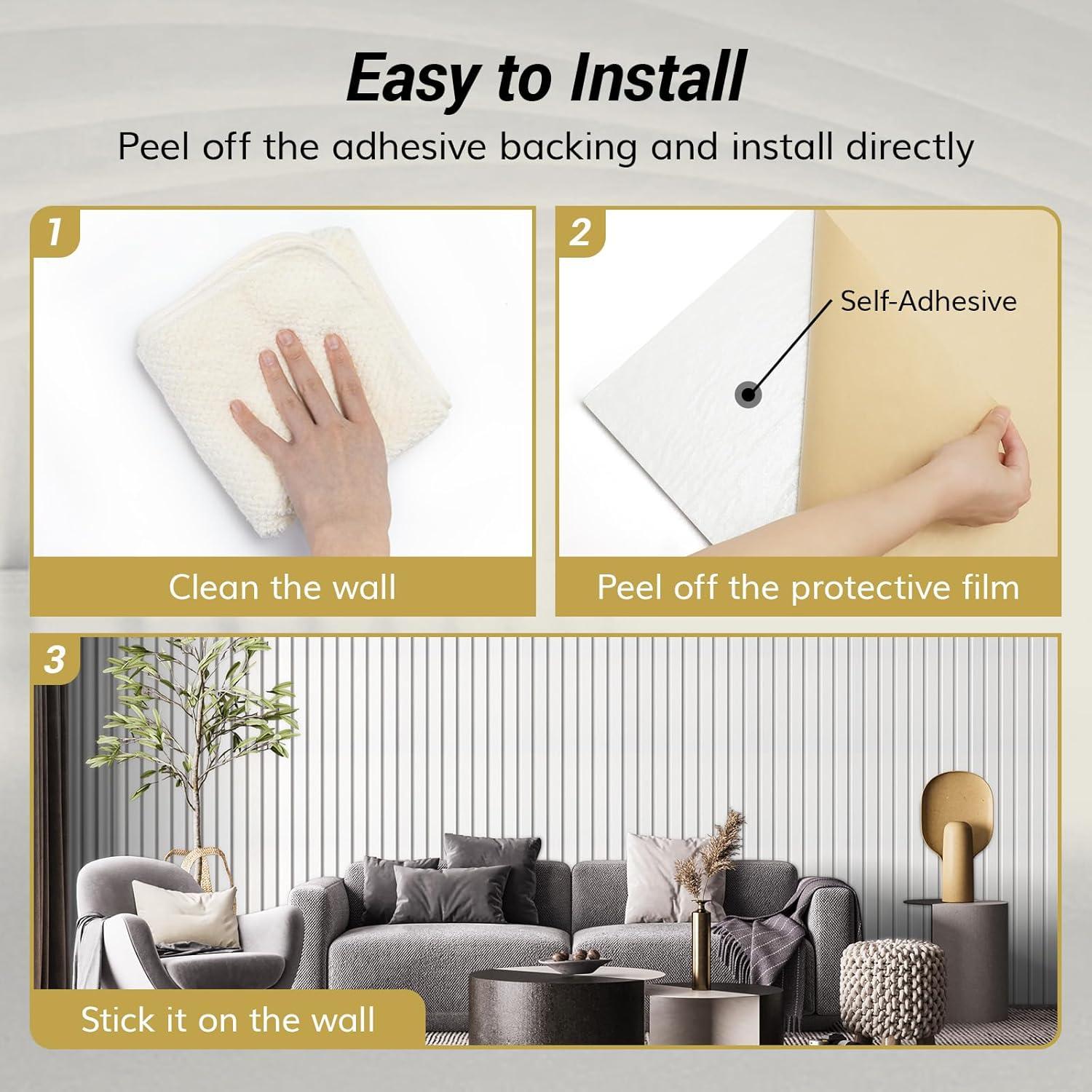 Easy to Install

Peel off the adhesive backing and install directly

1

Clean the wall

2

Self-Adhesive

Peel off the protective film

3

Stick it on the wall