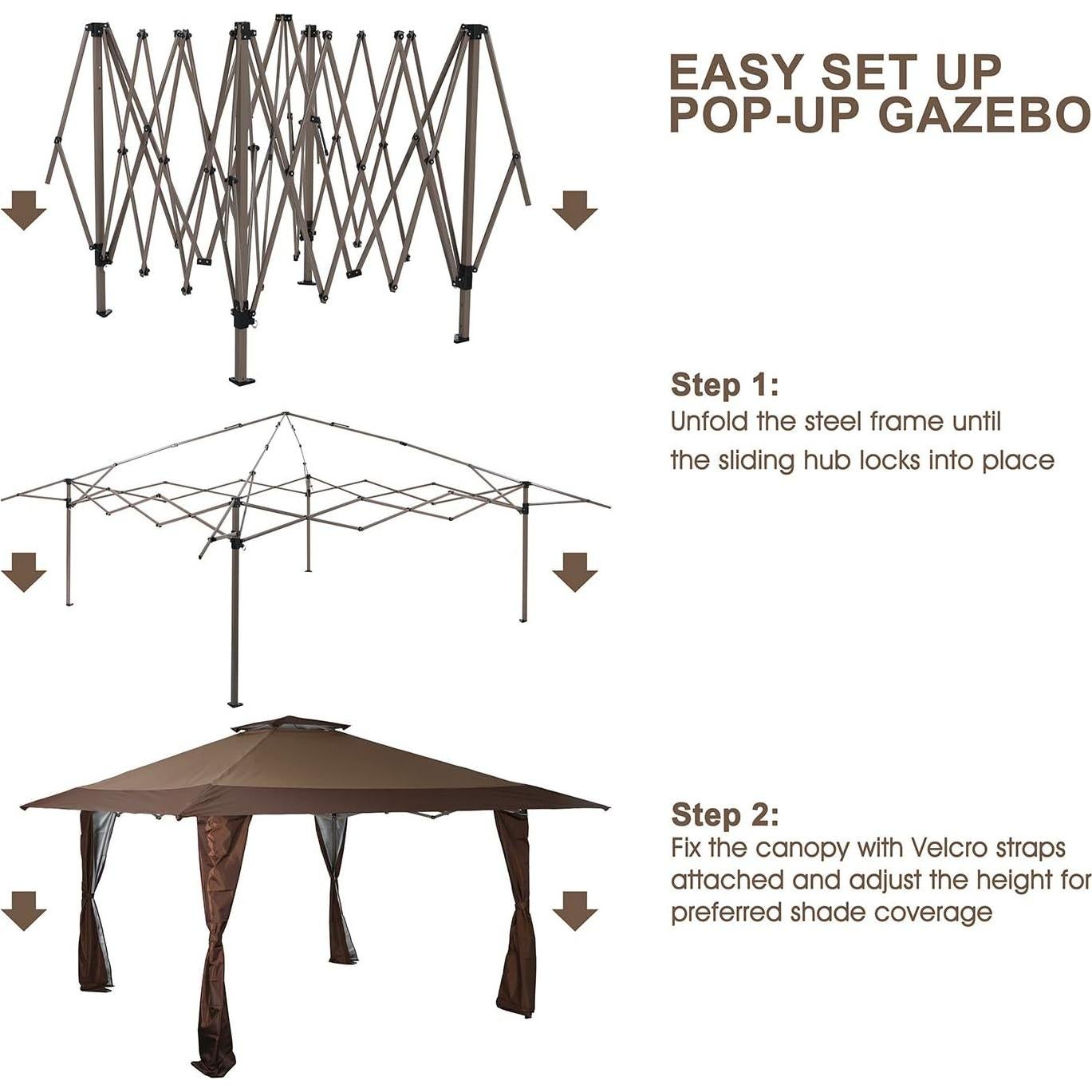 EASY SET UP
POP-UP GAZEBO

Step 1:
Unfold the steel frame until the sliding hub locks into place

Step 2:
Fix the canopy with Velcro straps attached and adjust the height for preferred shade coverage