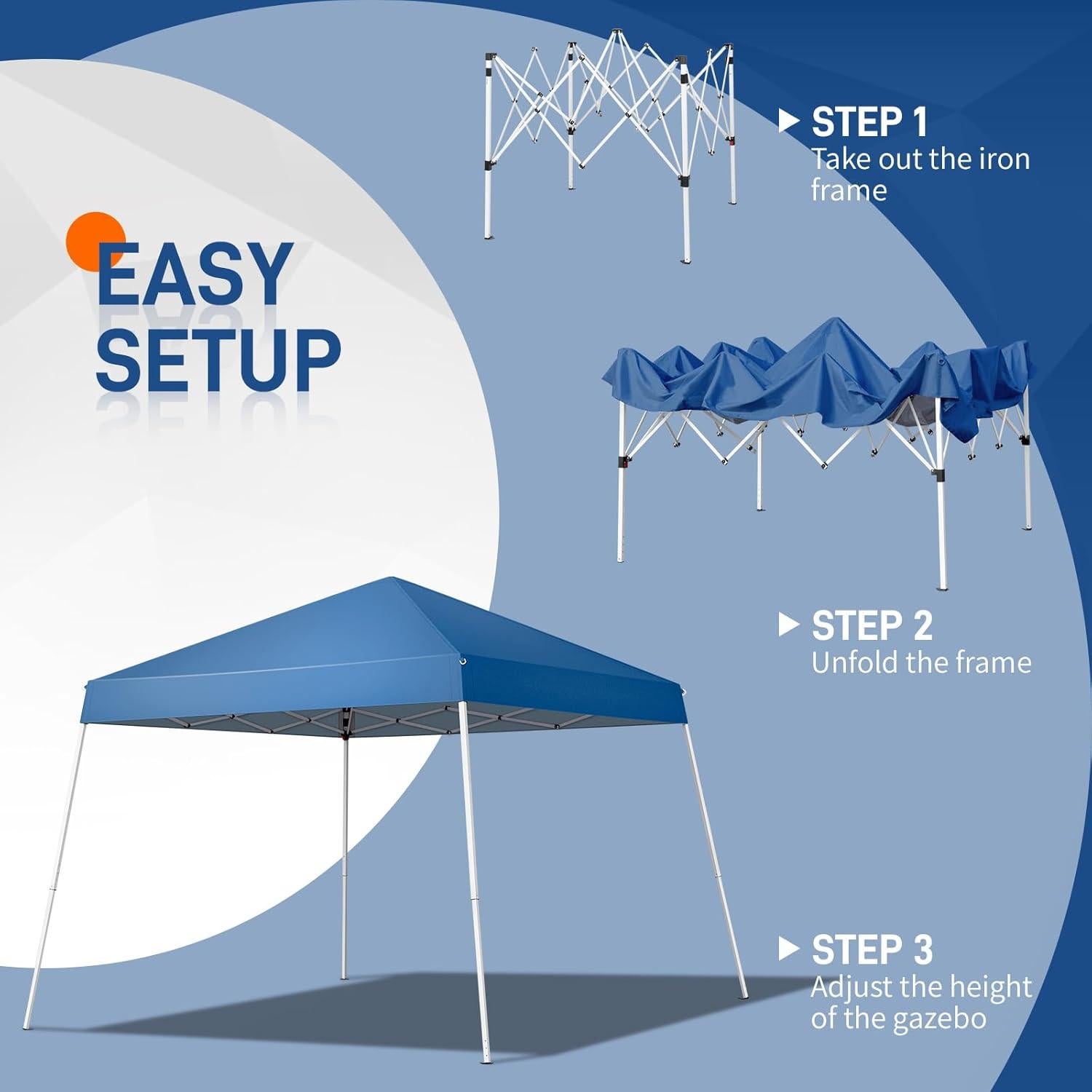 EASY SETUP

STEP 1
Take out the iron frame

STEP 2
Unfold the frame

STEP 3
Adjust the height of the gazebo