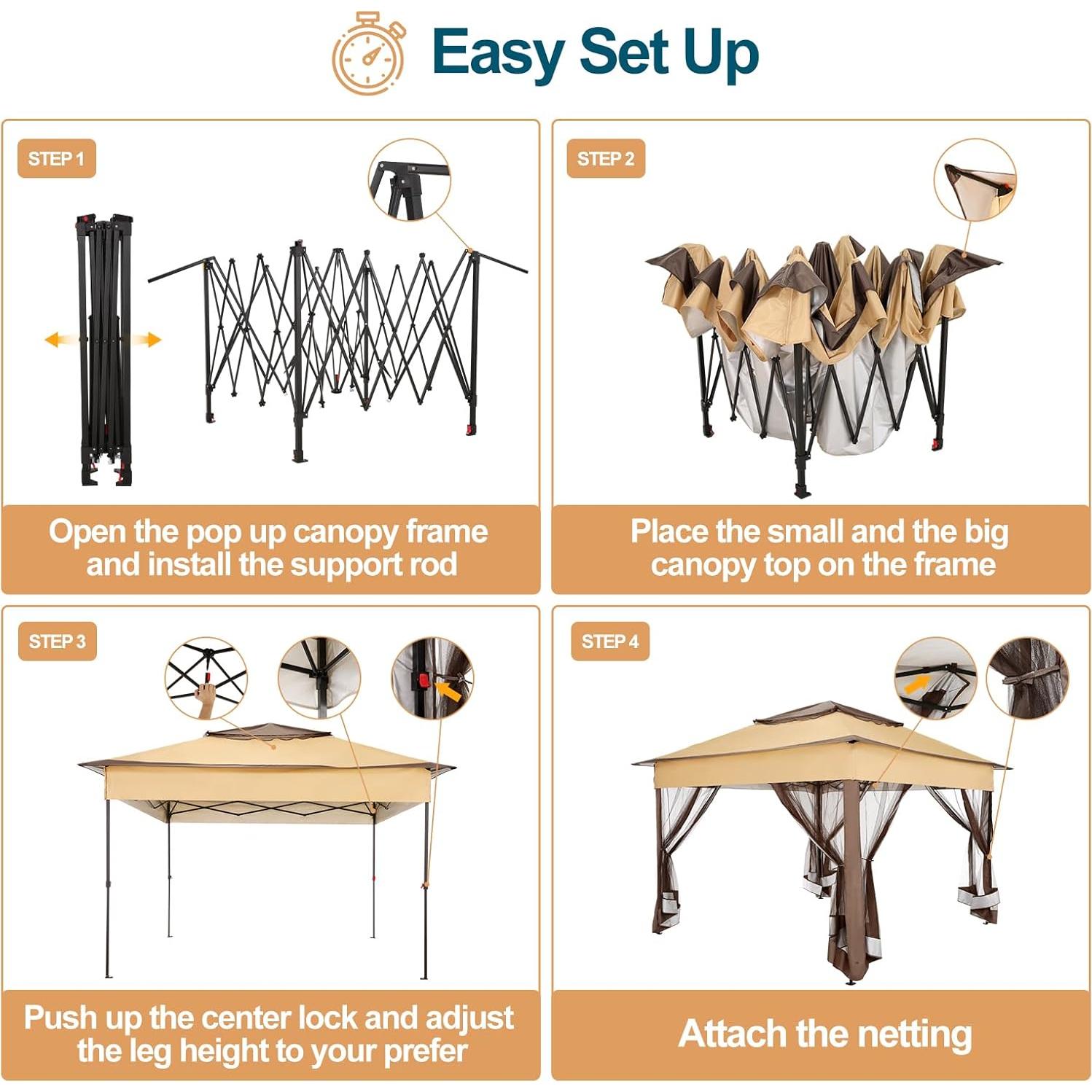 Easy Set Up

STEP 1

Open the pop up canopy frame and install the support rod

STEP 2

Place the small and the big canopy top on the frame

STEP 3

Push up the center lock and adjust the leg height to your prefer

STEP 4

Attach the netting