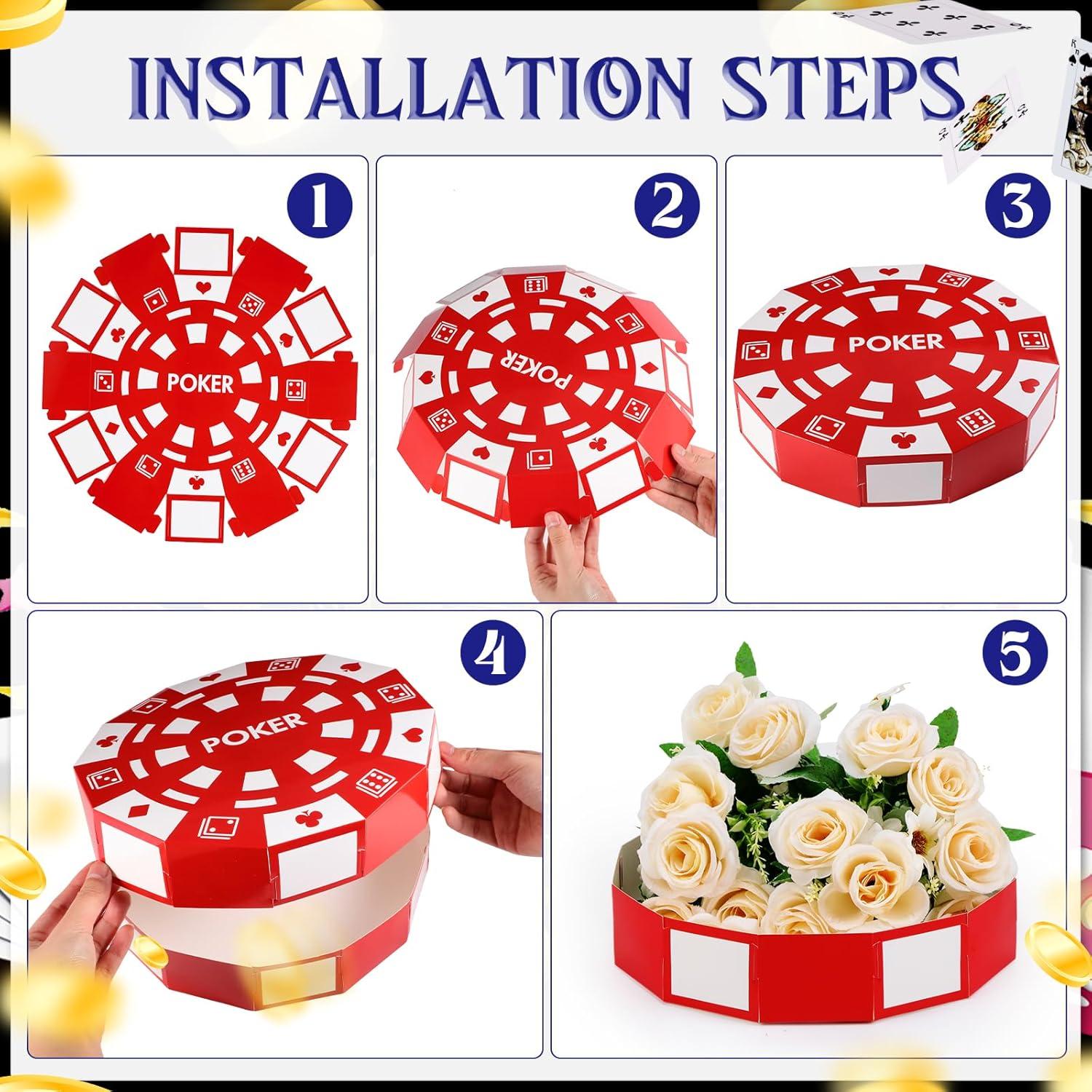 INSTALLATION STEPS

1

POKER

2

POKER

3

POKER

4

POKER

5