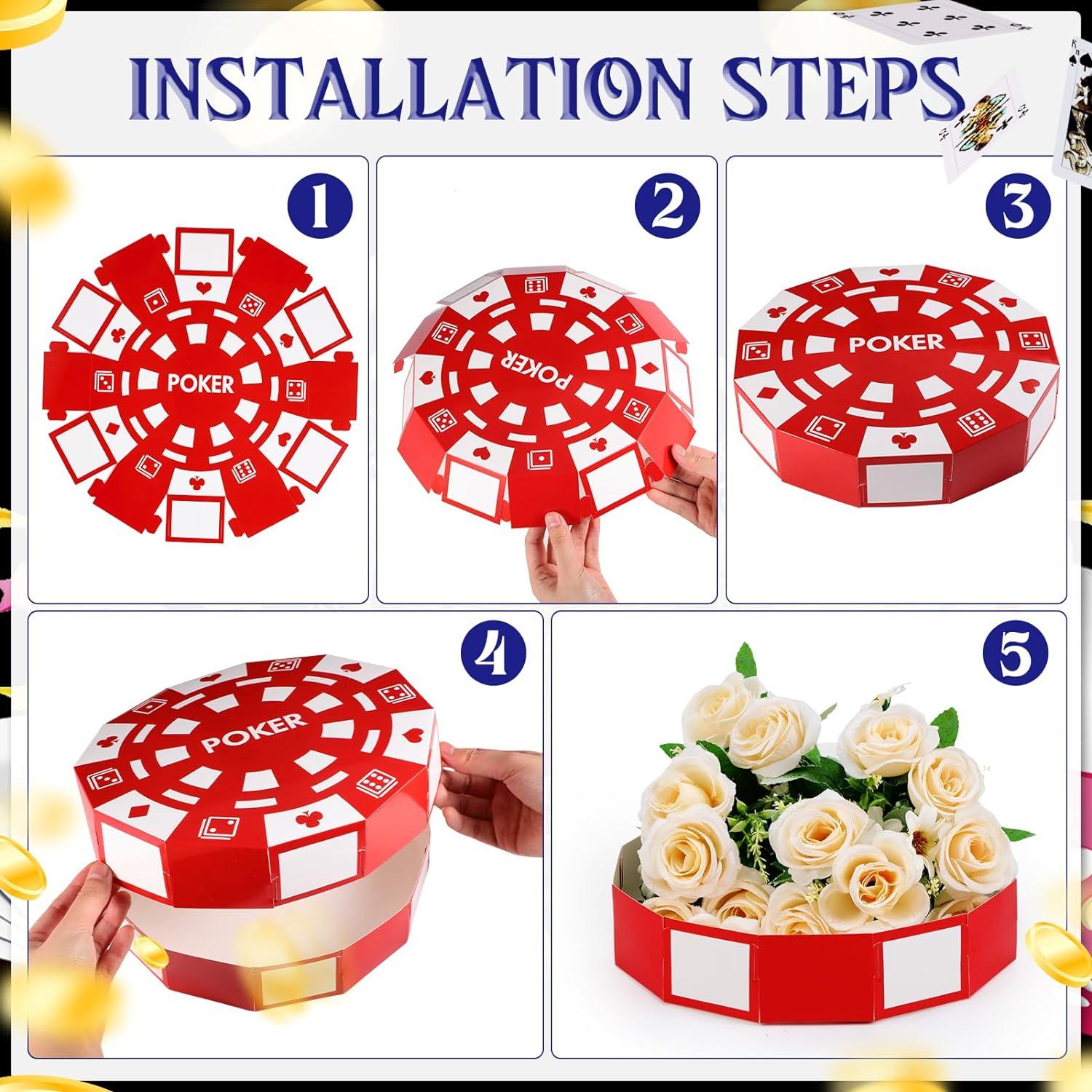 INSTALLATION STEPS

1

POKER

2

POKER

3

POKER

4

POKER

5