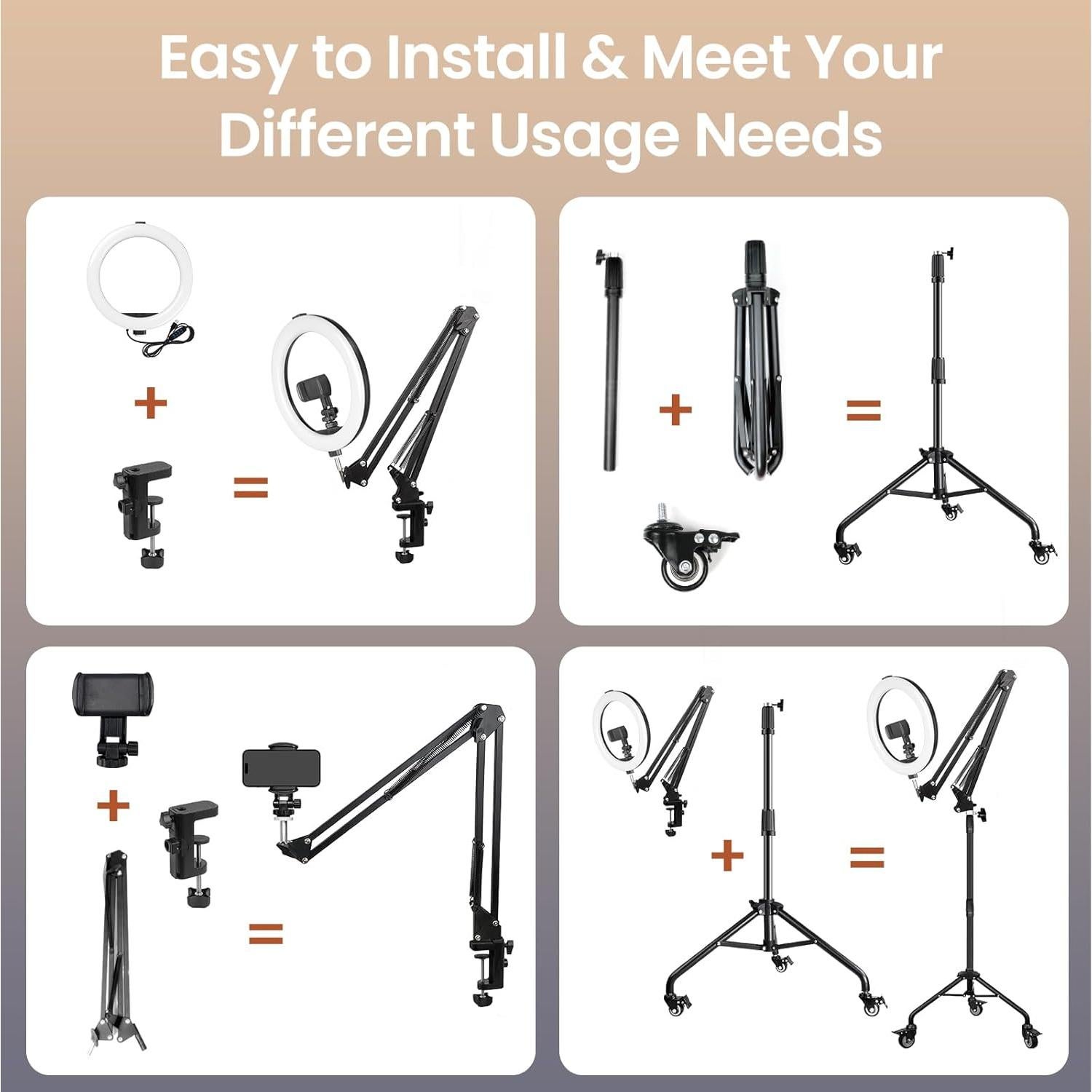 Easy to Install & Meet Your Different Usage Needs

+
=

+
=

+
=

+
=