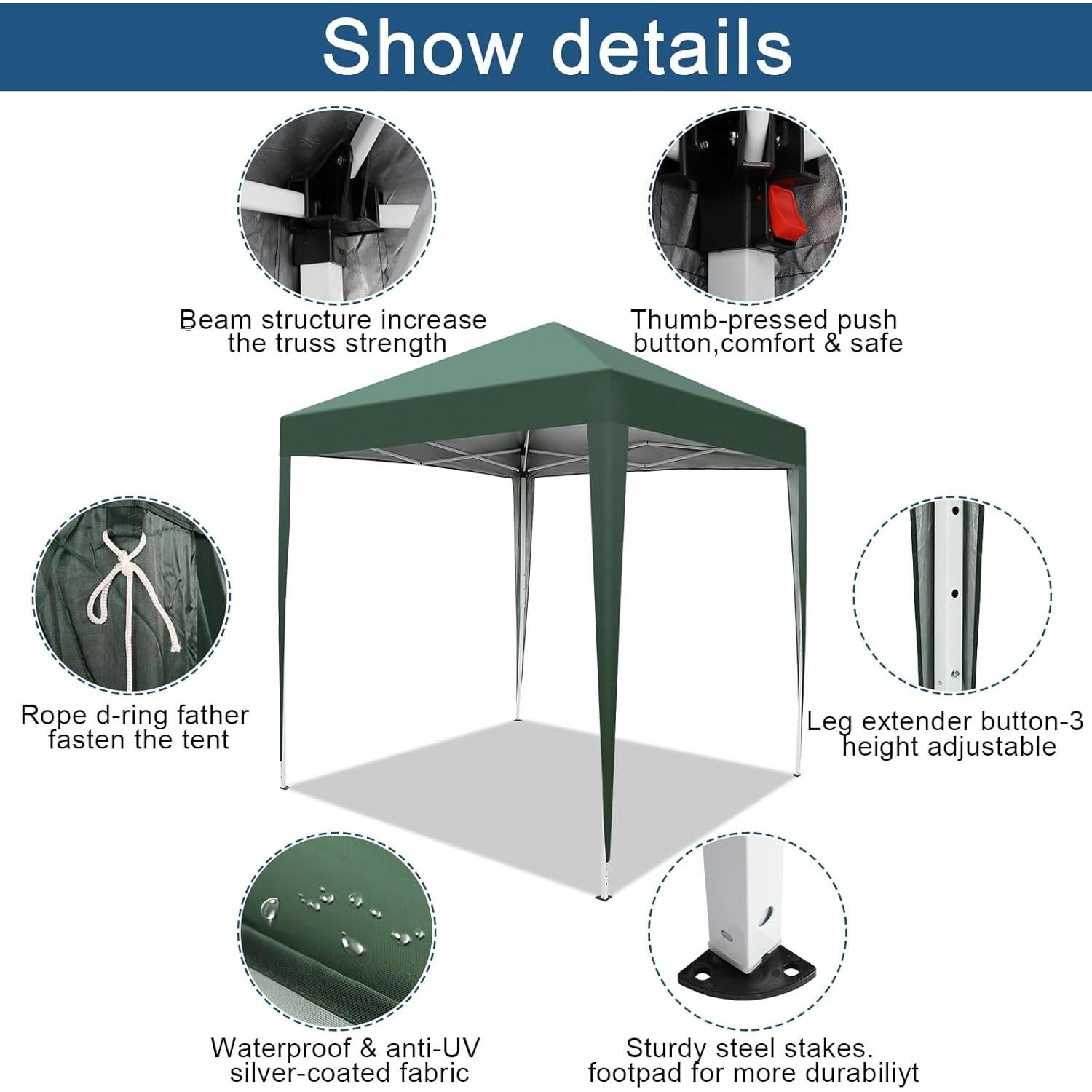 Show details

Beam structure increase the truss strength

Thumb-pressed push button,comfort & safe

Rope d-ring father fasten the tent

Leg extender button-3 height adjustable

Waterproof & anti-UV silver-coated fabric

Sturdy steel stakes. footpad for more durabiliyt