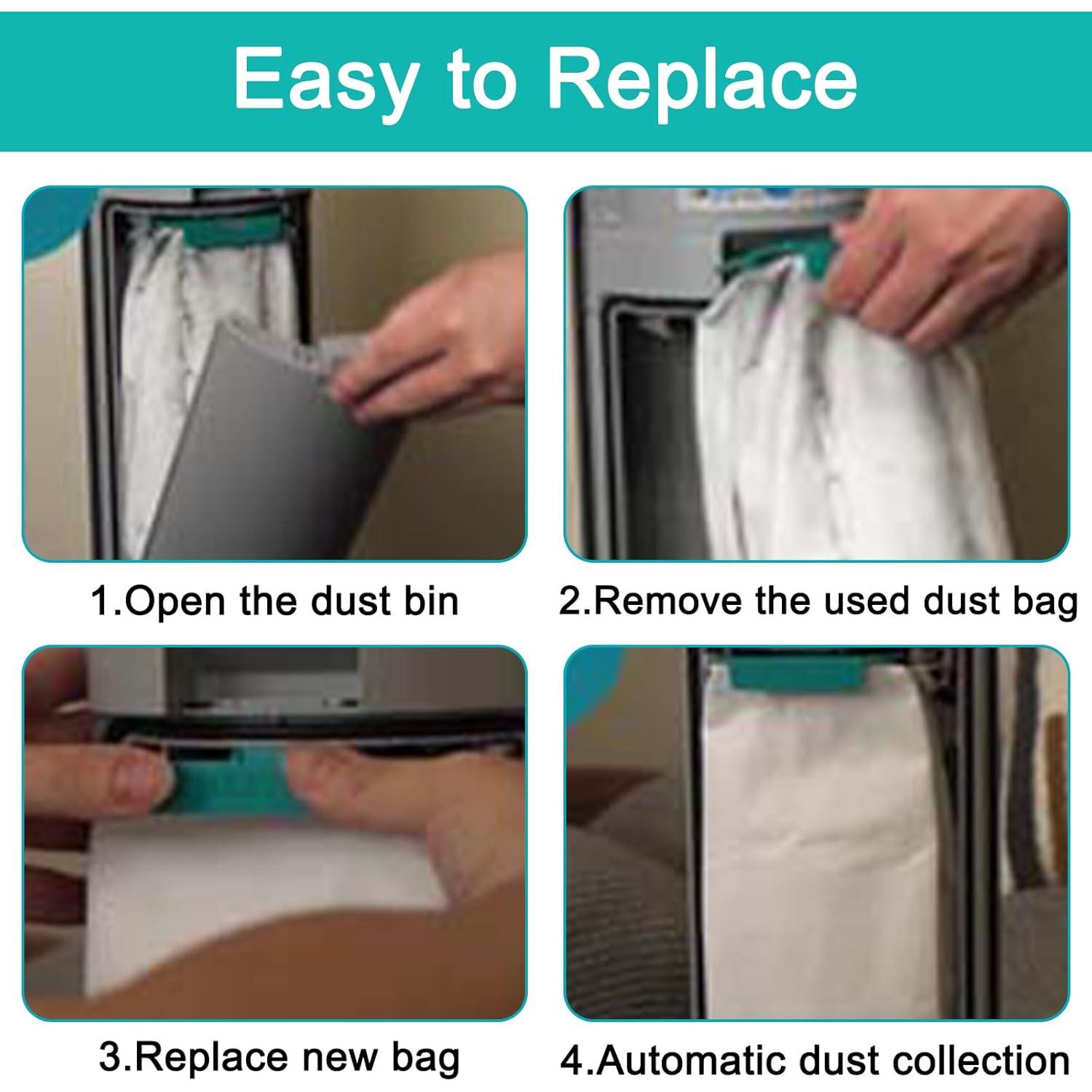 Easy to Replace

1.Open the dust bin

2.Remove the used dust bag

3.Replace new bag

4.Automatic dust collection