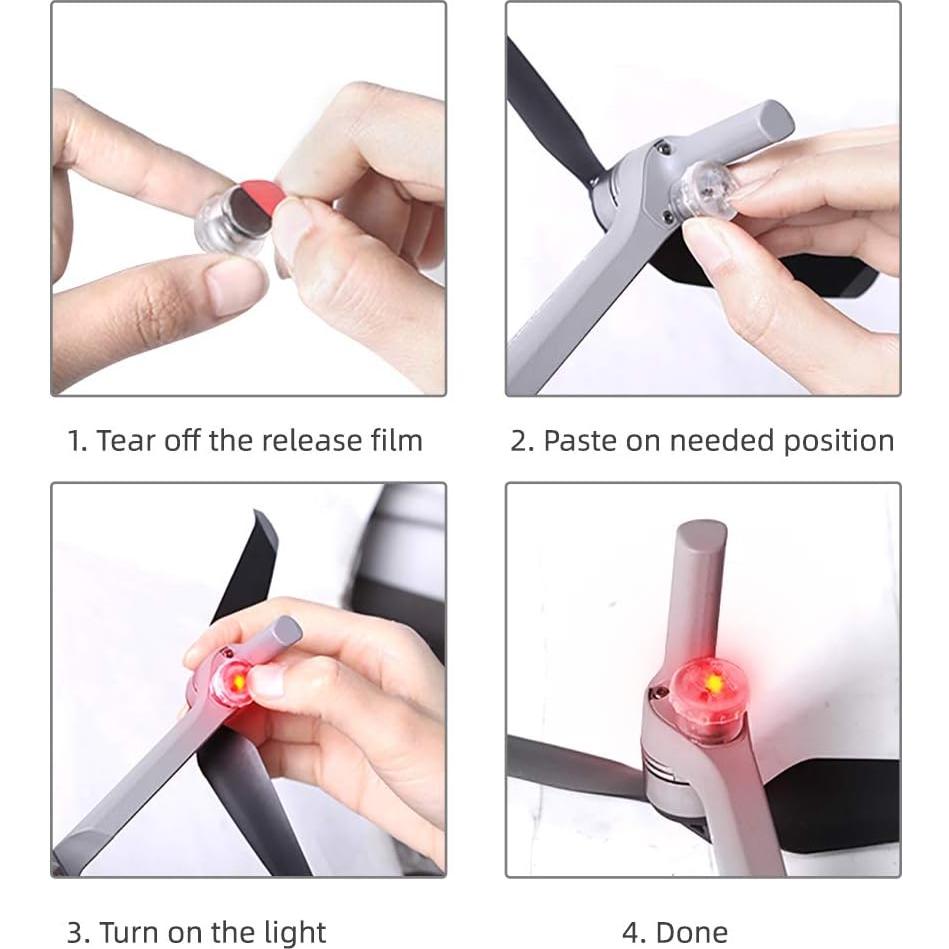 1. Tear off the release film

2. Paste on needed position

3. Turn on the light

4. Done