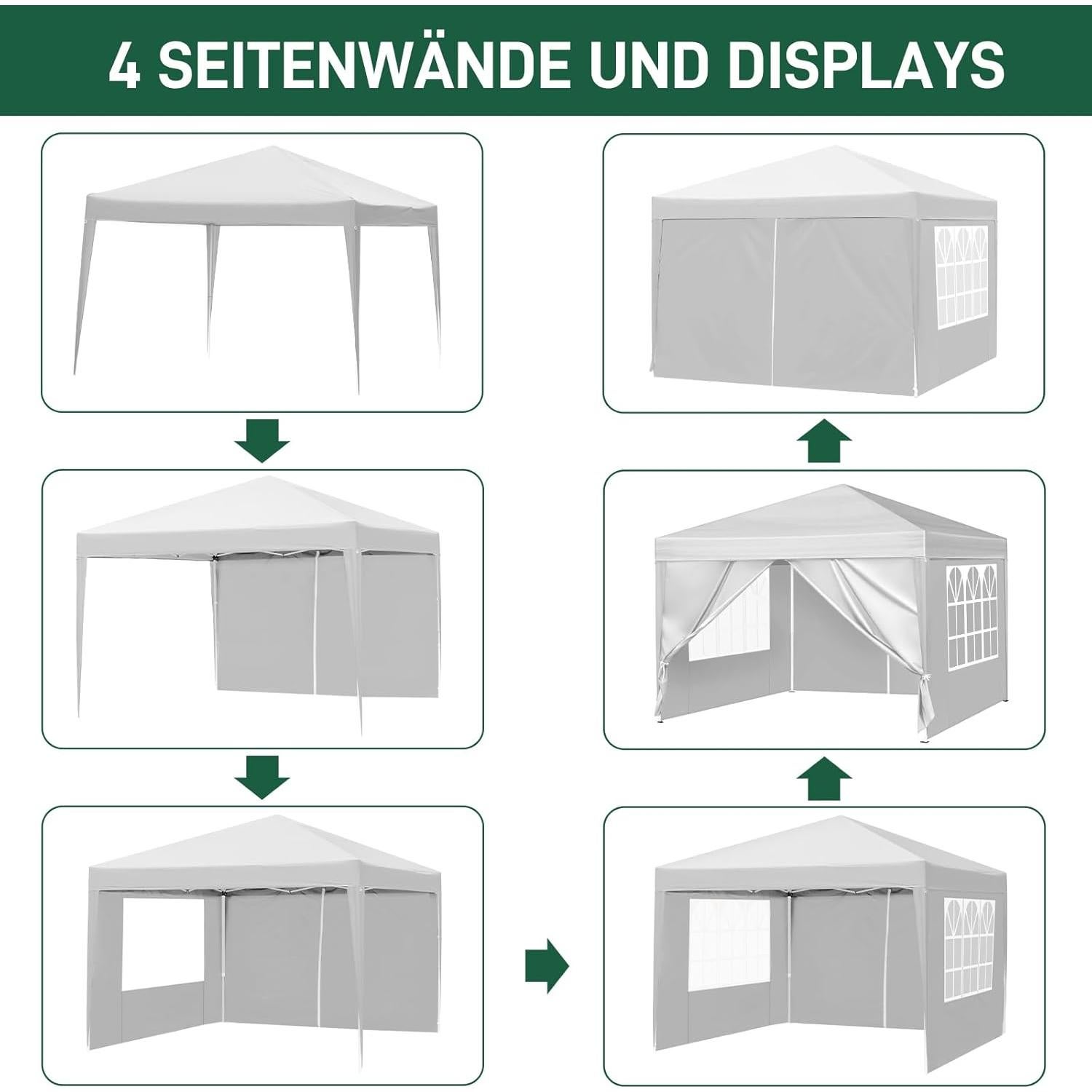 4 SEITENWÄNDE UND DISPLAYS