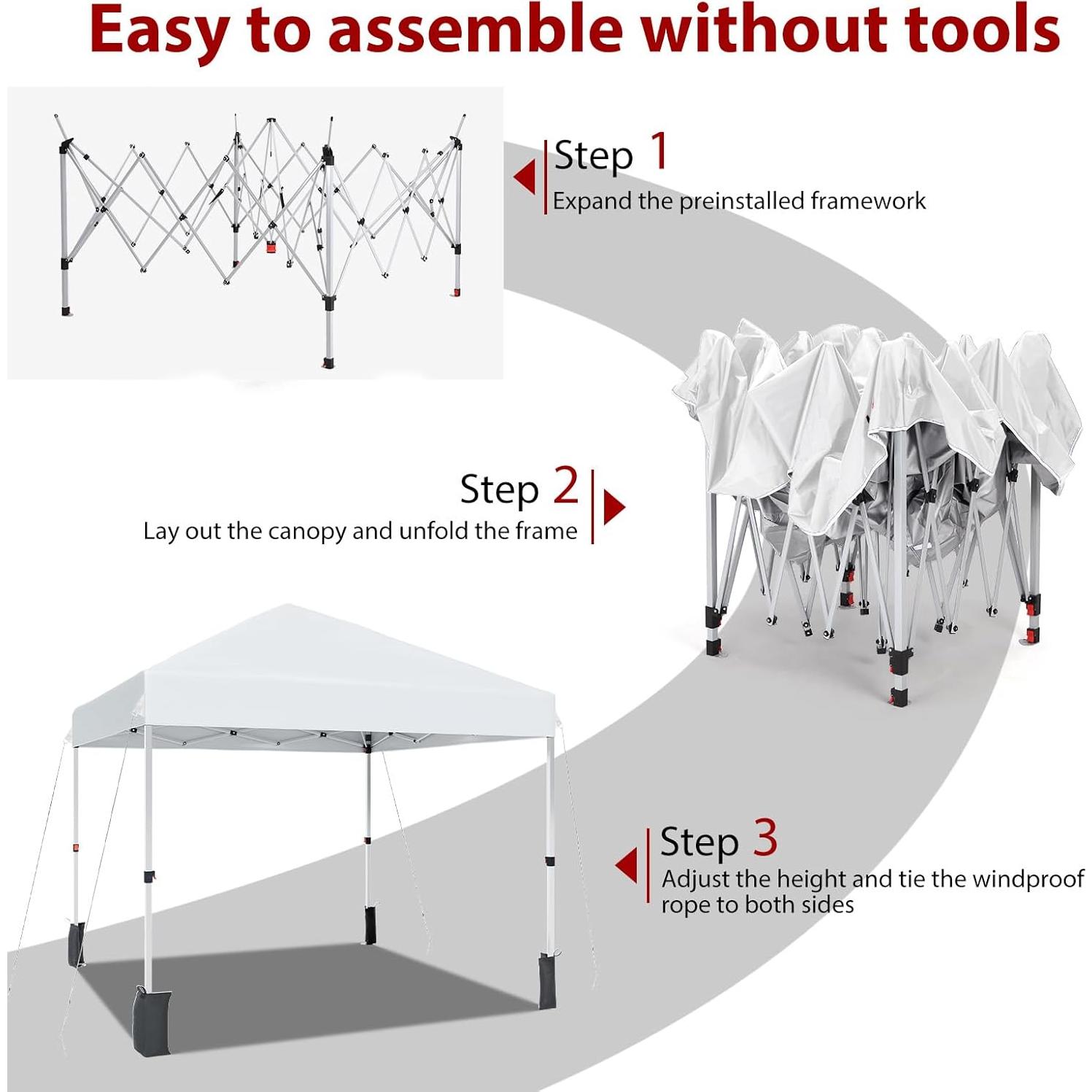 Easy to assemble without tools

Step 1
Expand the preinstalled framework

Step 2
Lay out the canopy and unfold the frame

Step 3
Adjust the height and tie the windproof rope to both sides