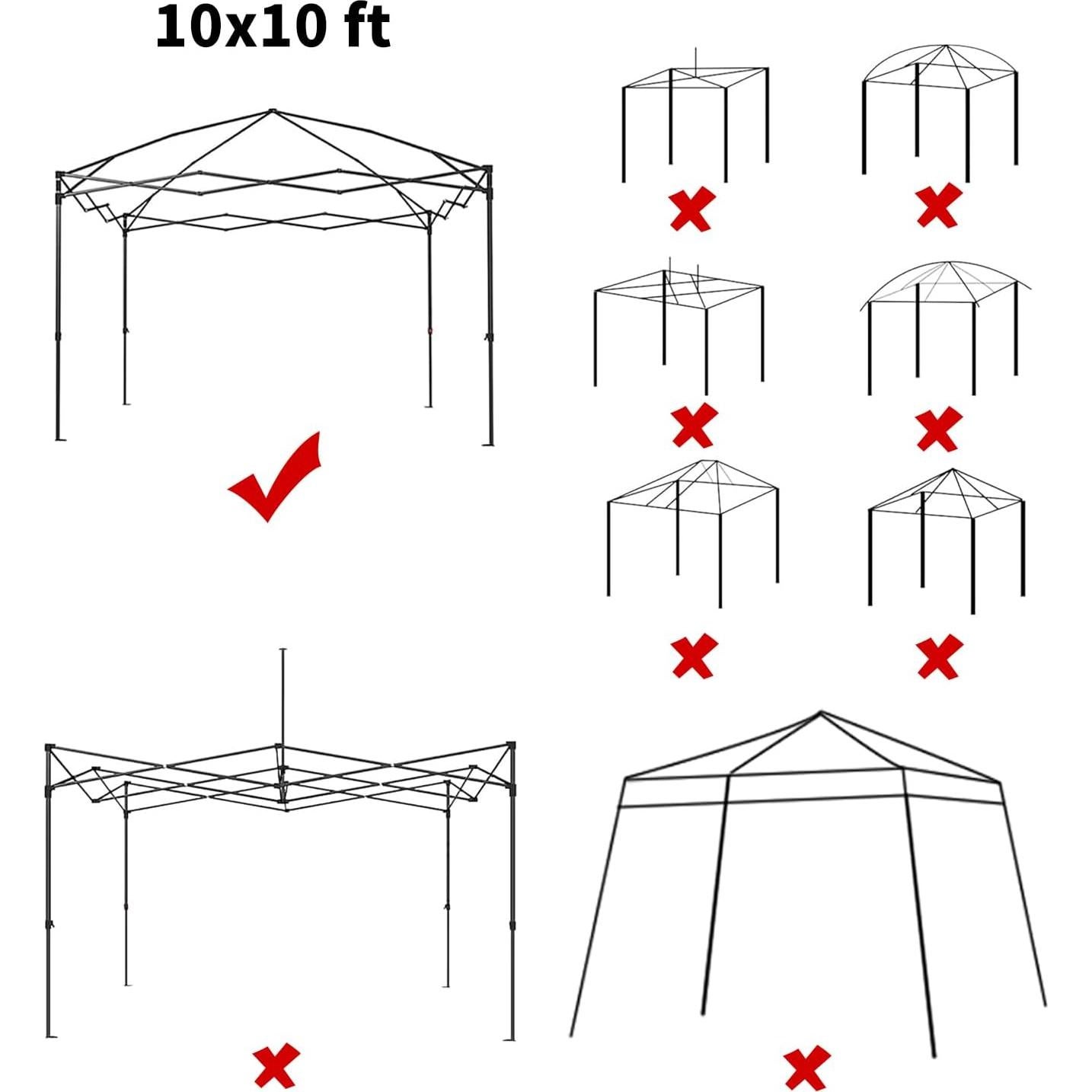 10x10 ft