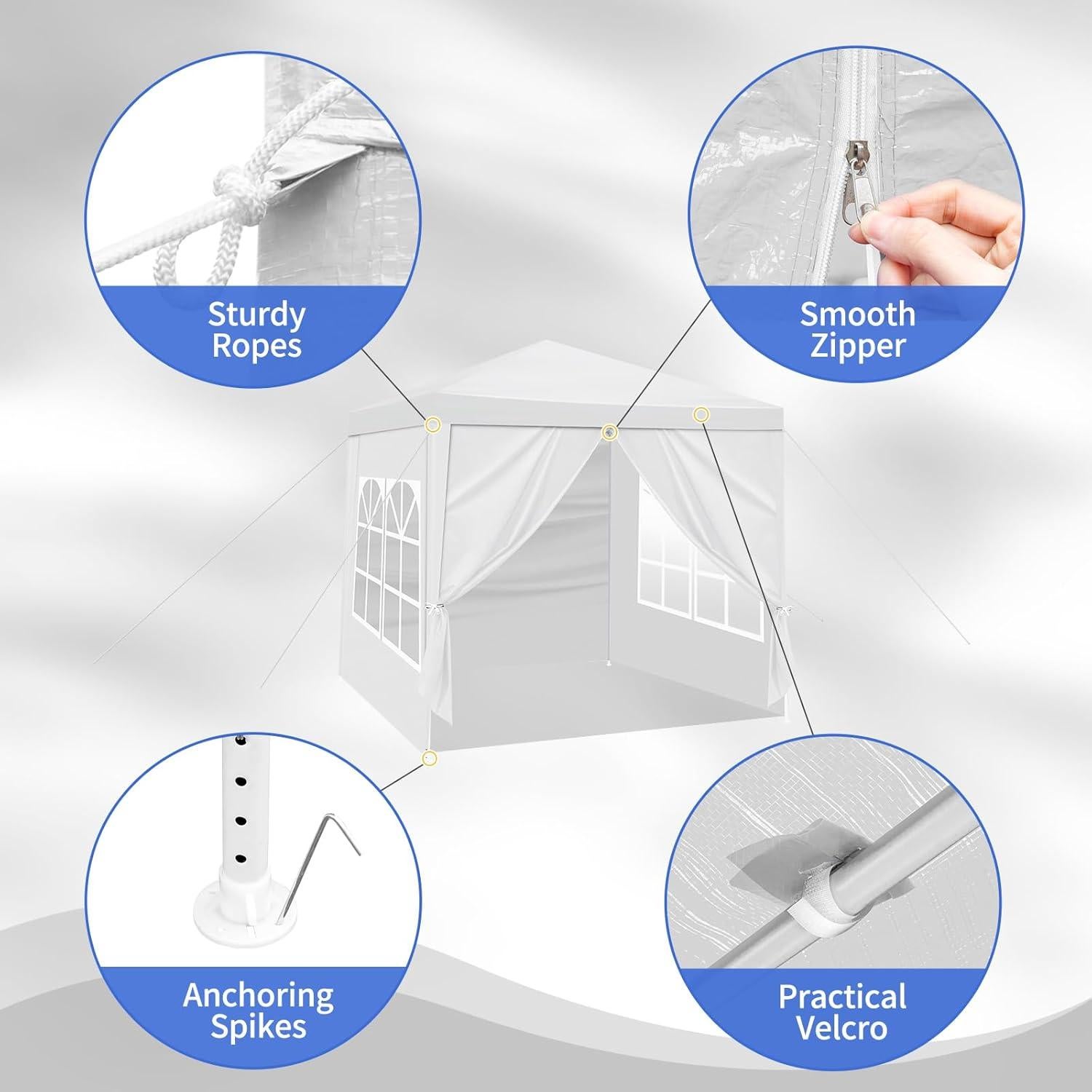 Sturdy Ropes

Smooth Zipper

Anchoring Spikes

Practical Velcro