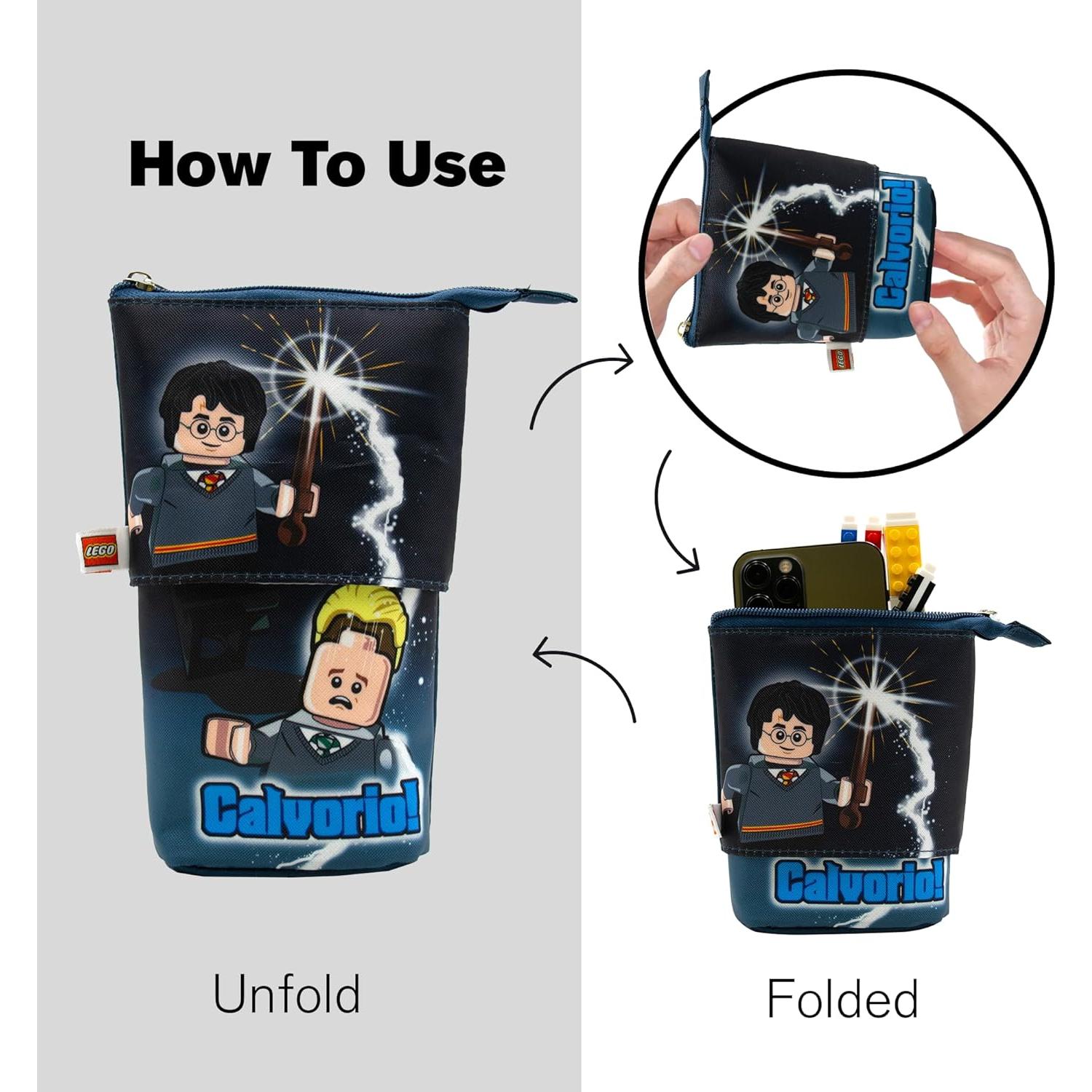 How To Use

LEGO

Calvorio!

Unfold

Calvorio!

LEGO

Calvorio!

Folded