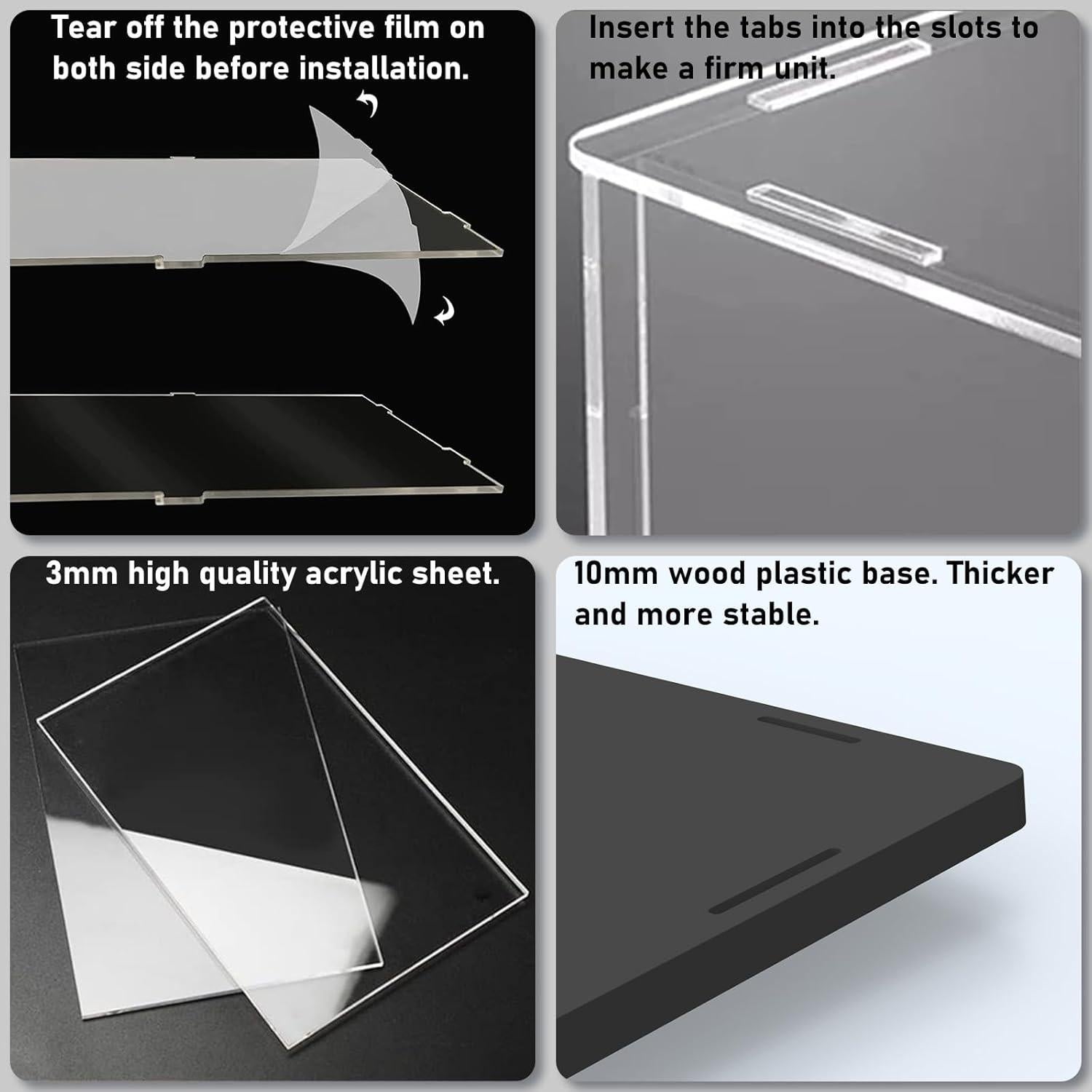 Tear off the protective film on both side before installation.

Insert the tabs into the slots to make a firm unit.

3mm high quality acrylic sheet.

10mm wood plastic base. Thicker and more stable.