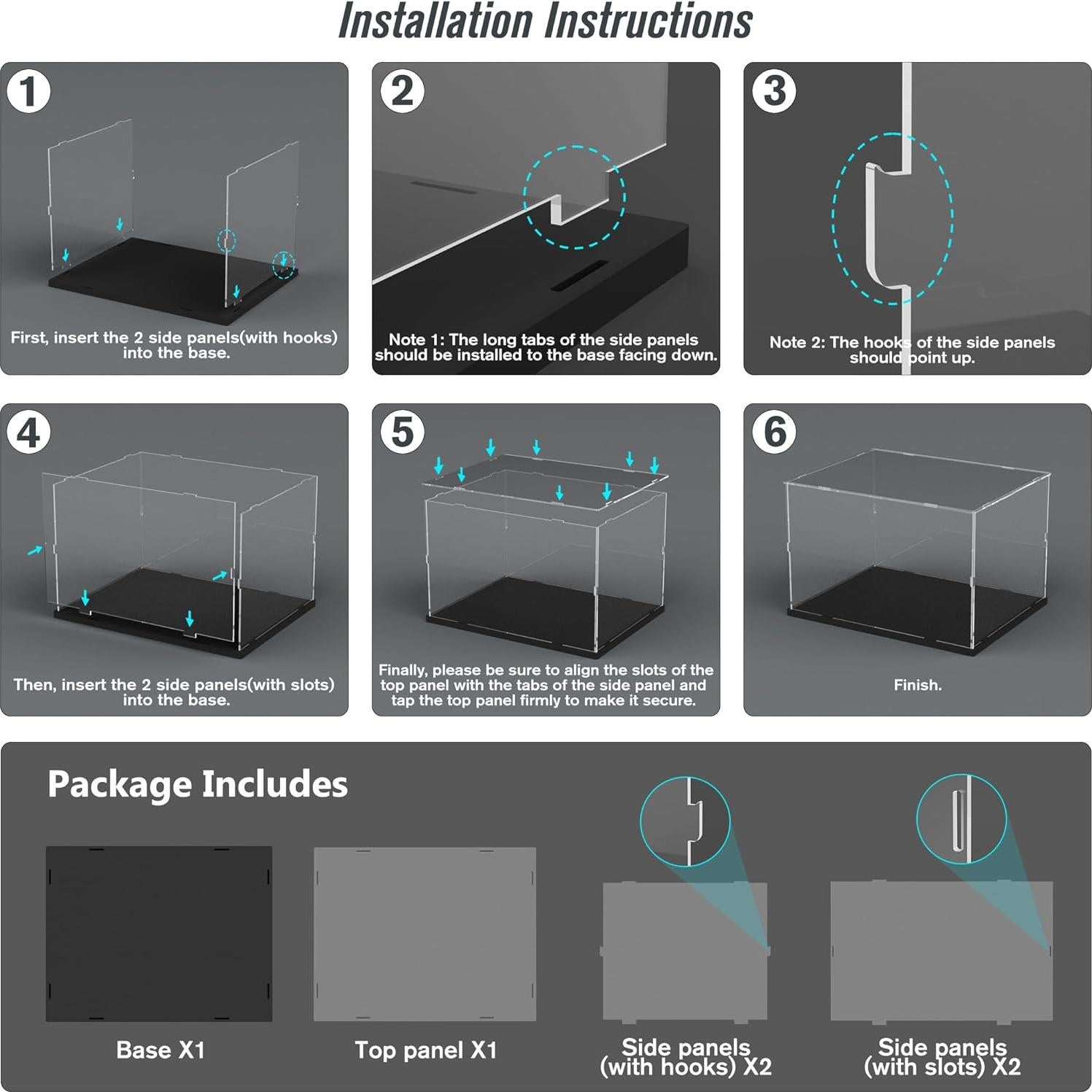 Installation Instructions

1

First, insert the 2 side panels(with hooks) into the base.

2

Note 1: The long tabs of the side panels should be installed to the base facing down.

3

Note 2: The hooks of the side panels should point up.

4

Then, insert the 2 side panels(with slots) into the base.

5

Finally, please be sure to align the slots of the top panel with the tabs of the side panel and tap the top panel firmly to make it secure.

6

Finish.

Package Includes

Base X1

Top panel X1

Side panels (with hooks) X2

Side panels (with slots) X2