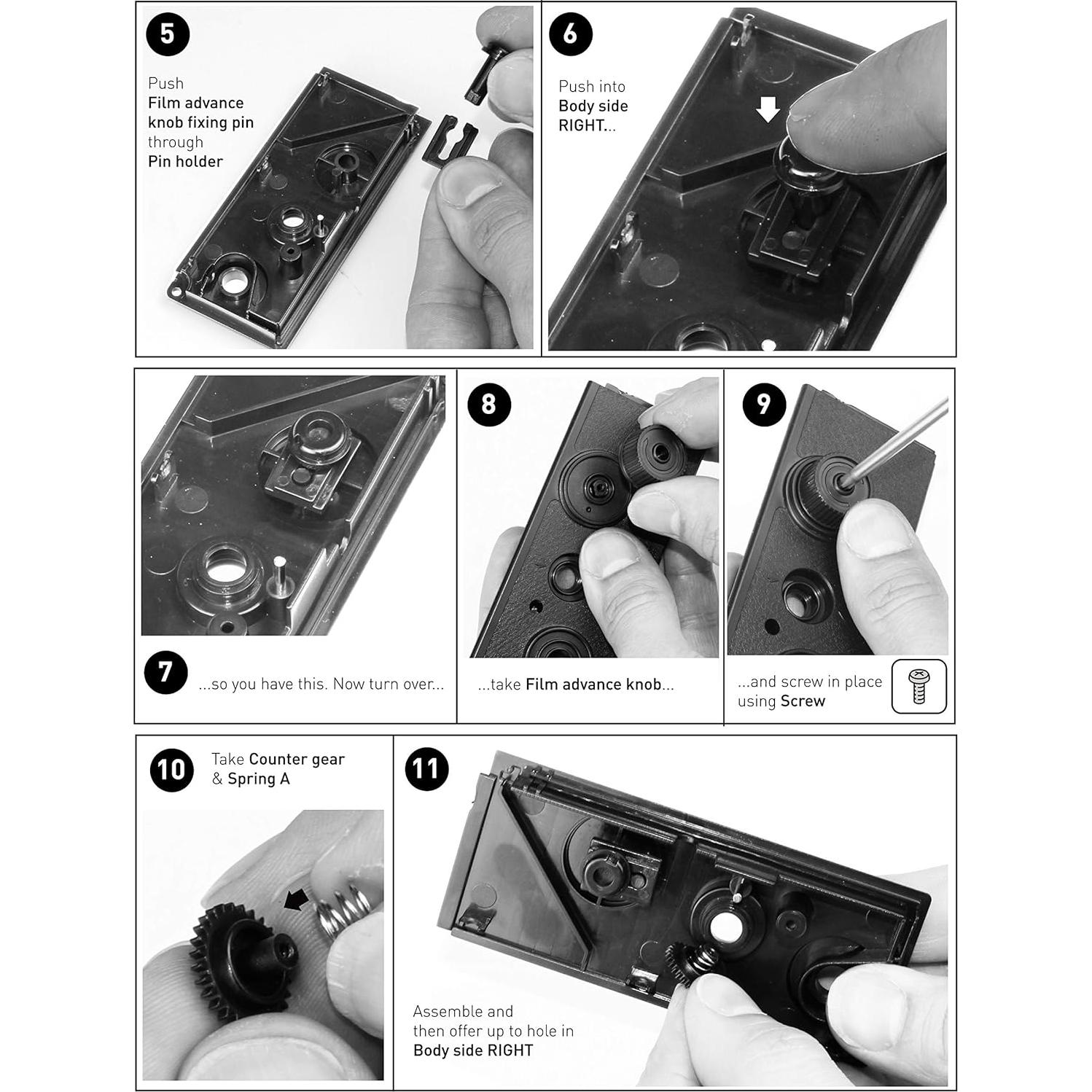 5

Push
Film advance knob fixing pin
through
Pin holder

6

Push into
Body side RIGHT...

7

...so you have this. Now turn over...

8

...take Film advance knob...

9

...and screw in place using Screw

10

Take Counter gear & Spring A

11

Assemble and then offer up to hole in Body side RIGHT