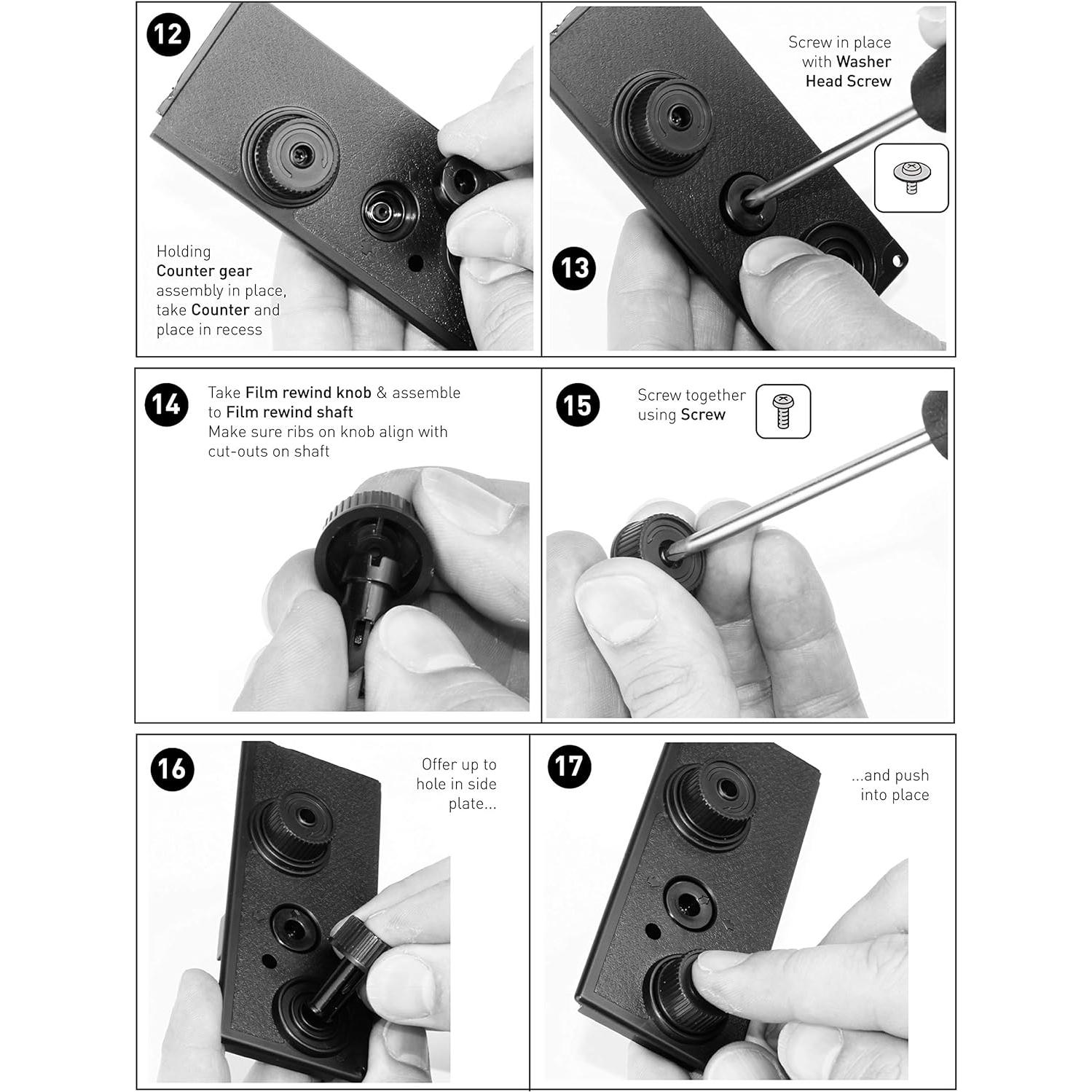 12

Holding Counter gear assembly in place, take Counter and place in recess

Screw in place with Washer Head Screw

13

14

Take Film rewind knob & assemble to Film rewind shaft
Make sure ribs on knob align with cut-outs on shaft

15

Screw together using Screw

16

Offer up to hole in side plate...

17

...and push into place