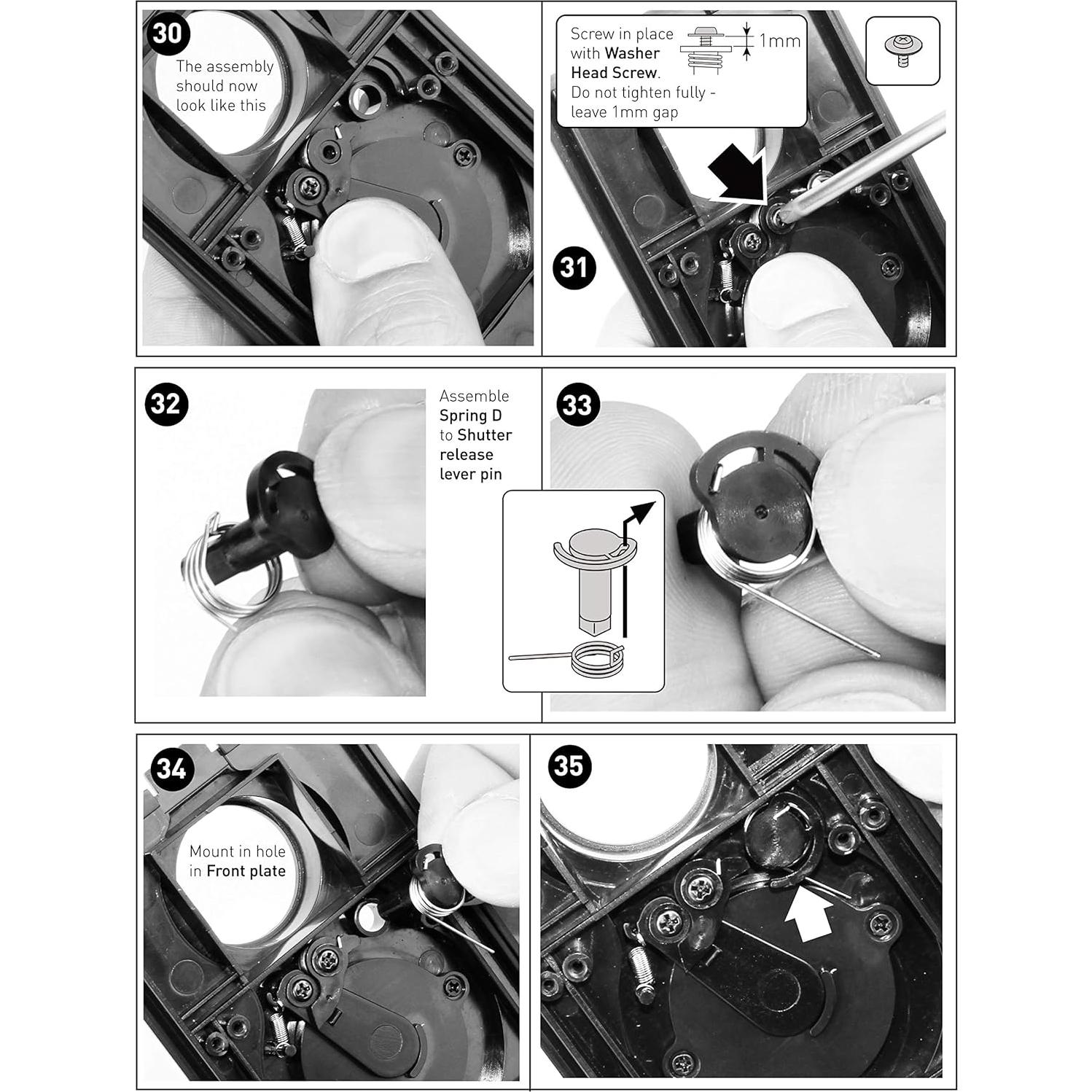 30

The assembly should now look like this

Screw in place with Washer Head Screw. Do not tighten fully - leave 1mm gap

1mm

31

32

Assemble Spring D to Shutter release lever pin

33

34

Mount in hole in Front plate

35