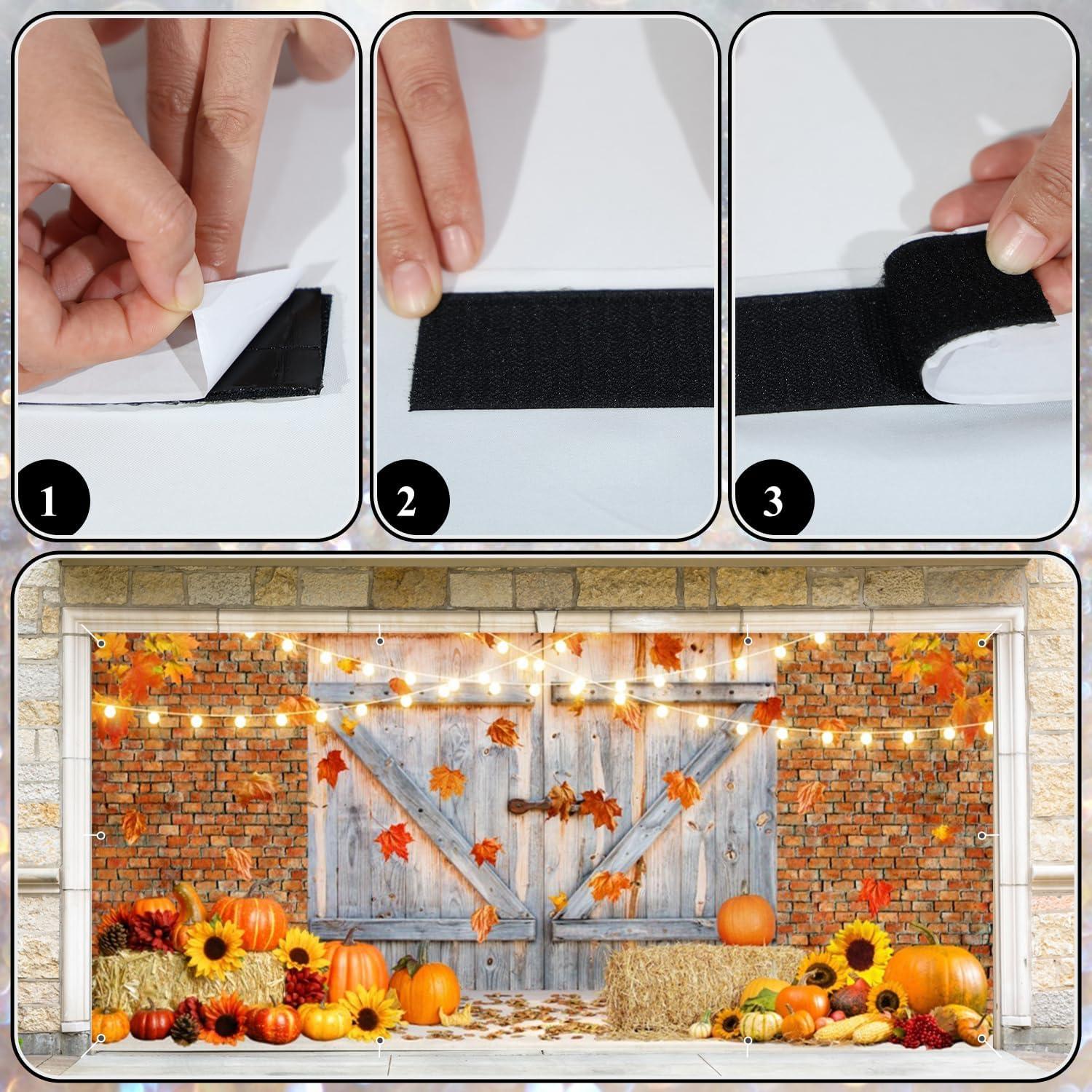 1

2

3