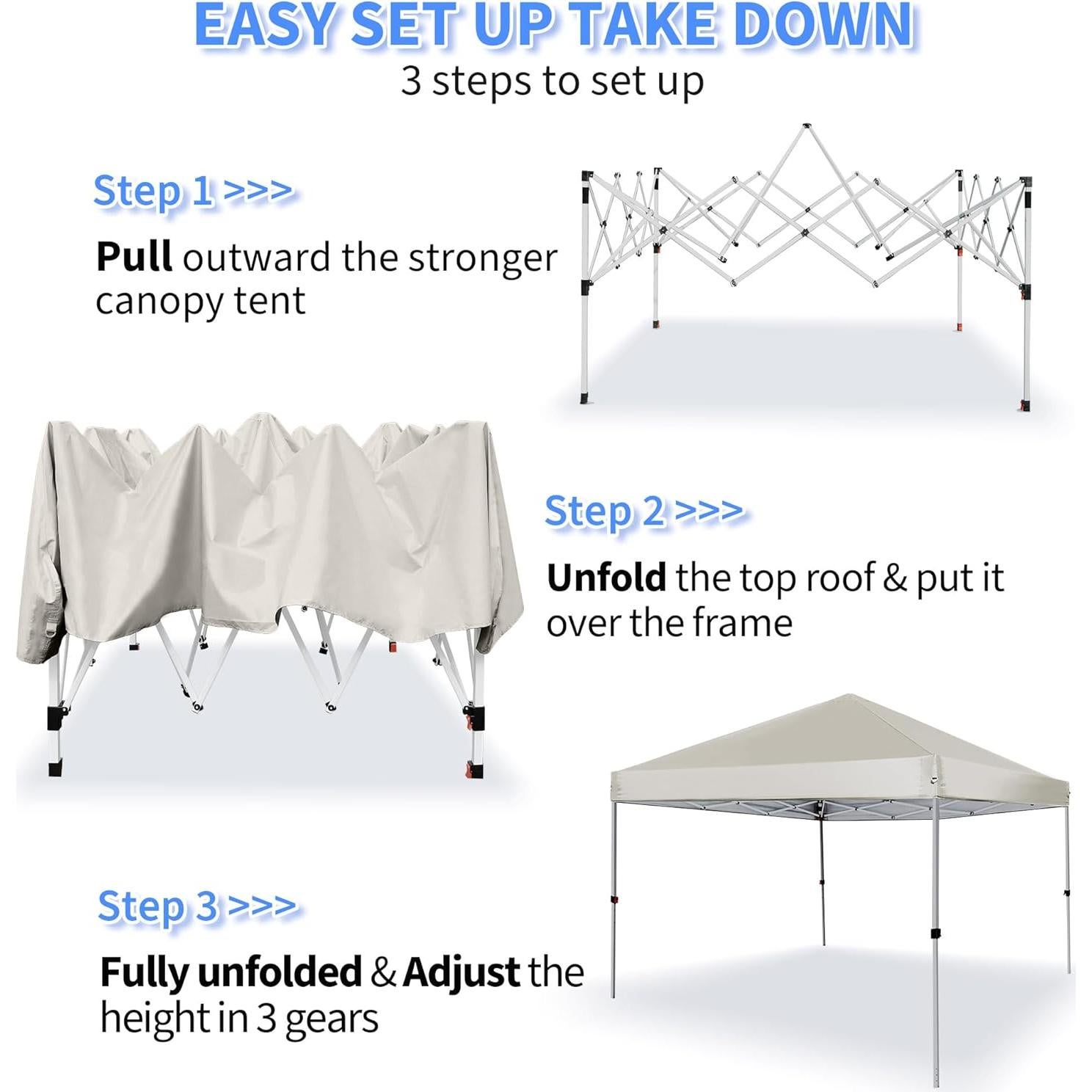 EASY SET UP TAKE DOWN
3 steps to set up

Step 1 >>>

Pull outward the stronger canopy tent

Step 2 >>>

Unfold the top roof & put it over the frame

Step 3 >>>

Fully unfolded & Adjust the height in 3 gears