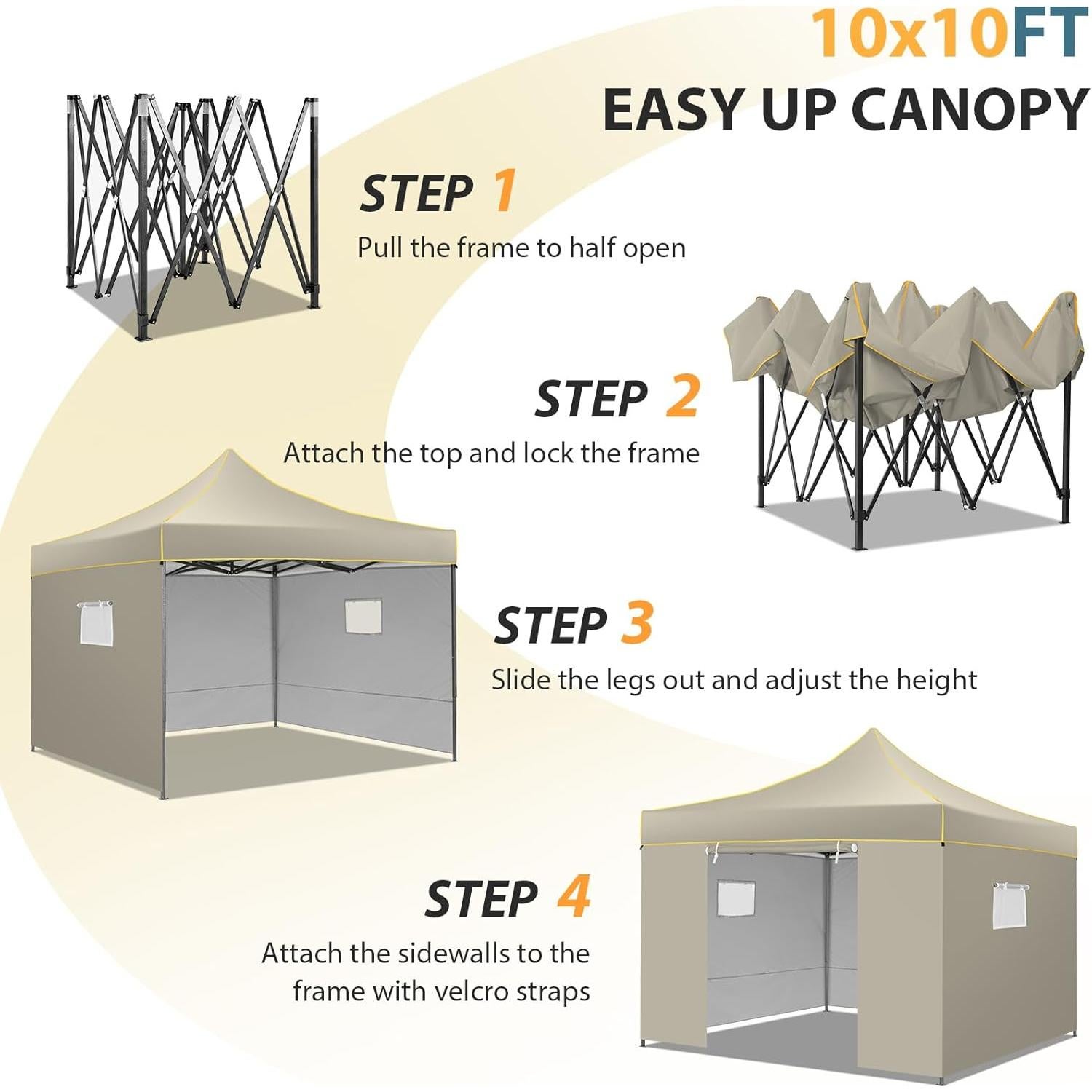 10x10FT
EASY UP CANOPY

STEP 1
Pull the frame to half open

STEP 2
Attach the top and lock the frame

STEP 3
Slide the legs out and adjust the height

STEP 4
Attach the sidewalls to the frame with velcro straps