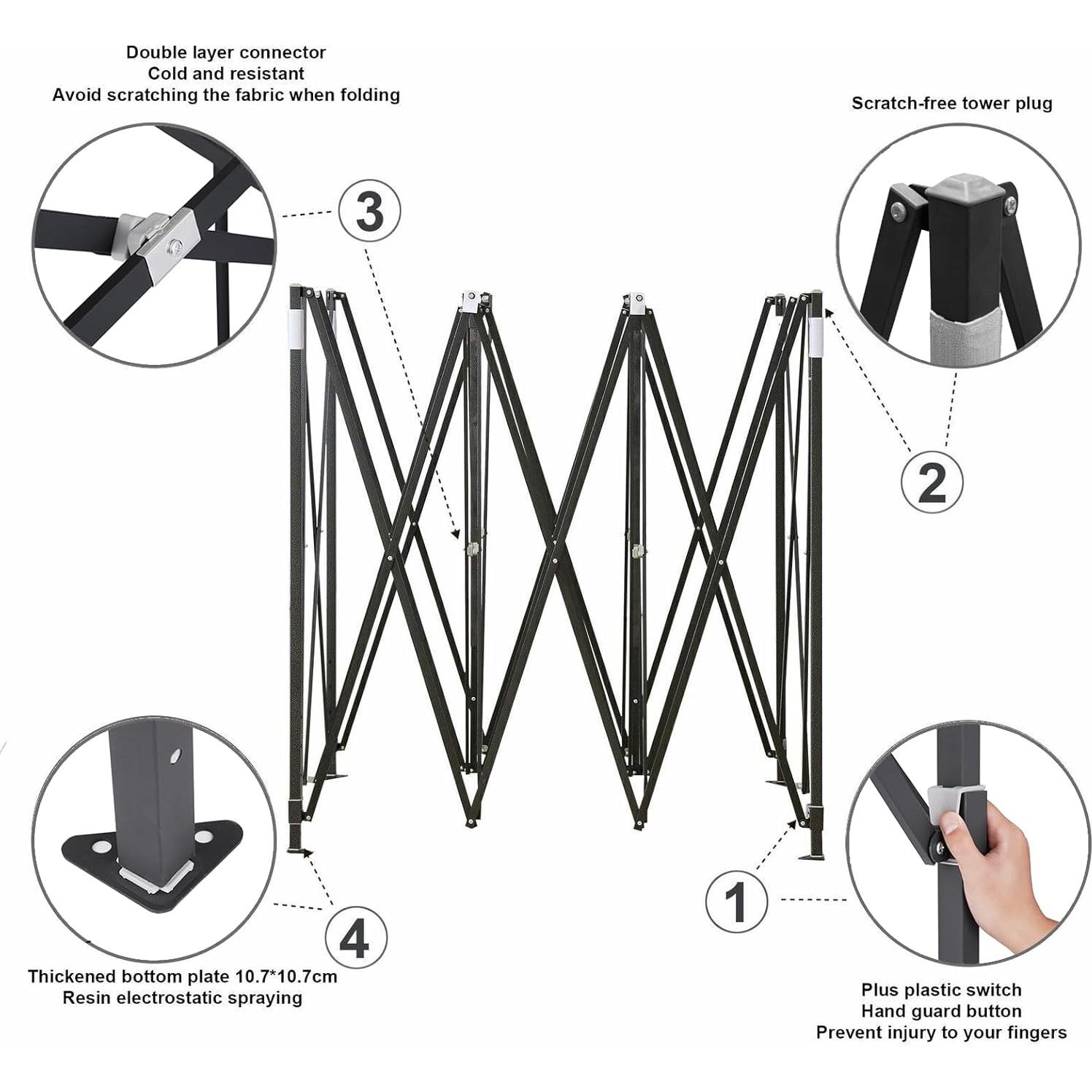 Double layer connector
Cold and resistant
Avoid scratching the fabric when folding

Scratch-free tower plug

3

2

4

1

Thickened bottom plate 10.7*10.7cm
Resin electrostatic spraying

Plus plastic switch
Hand guard button
Prevent injury to your fingers